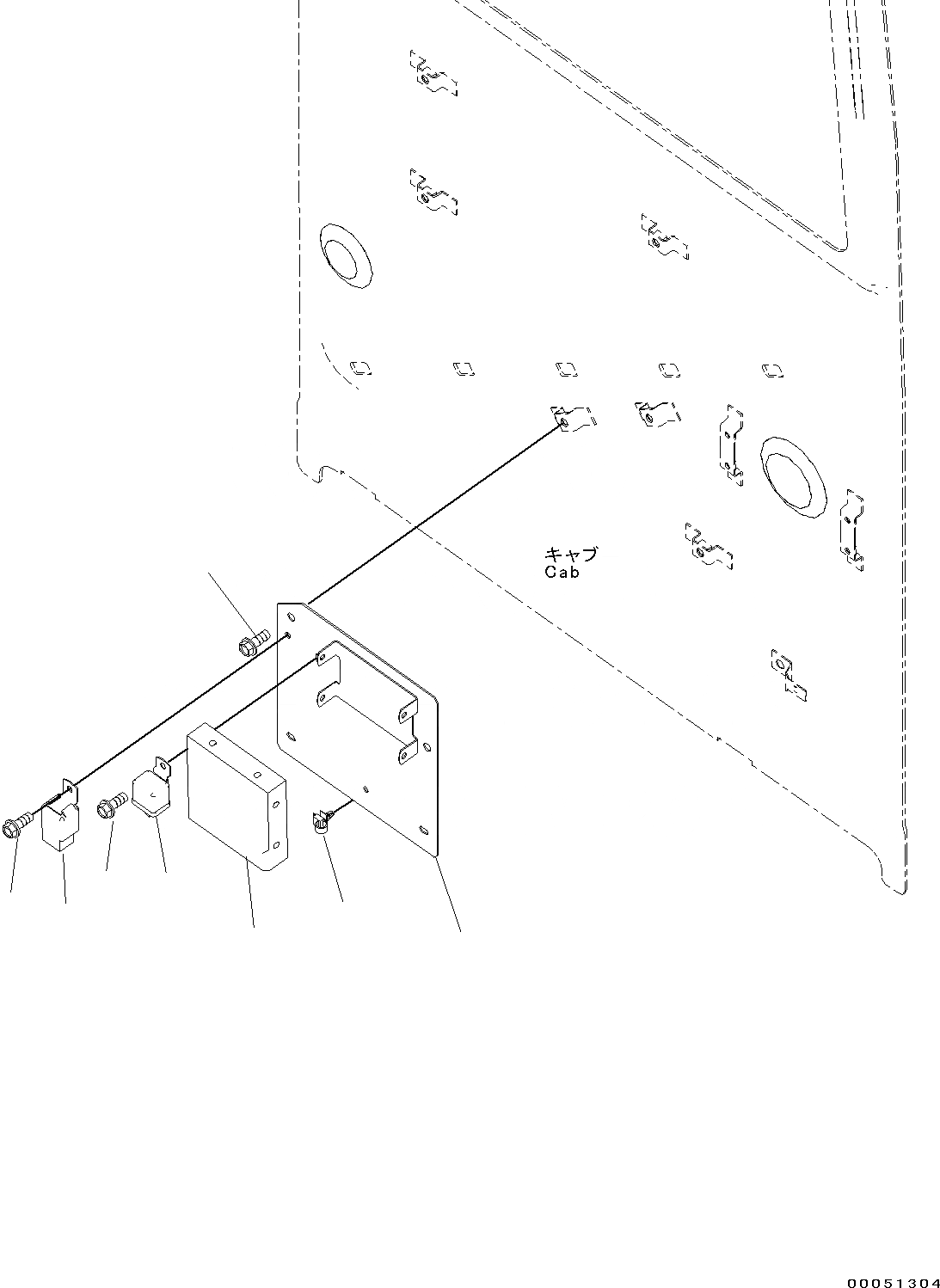 キャブ
Cab

00051304