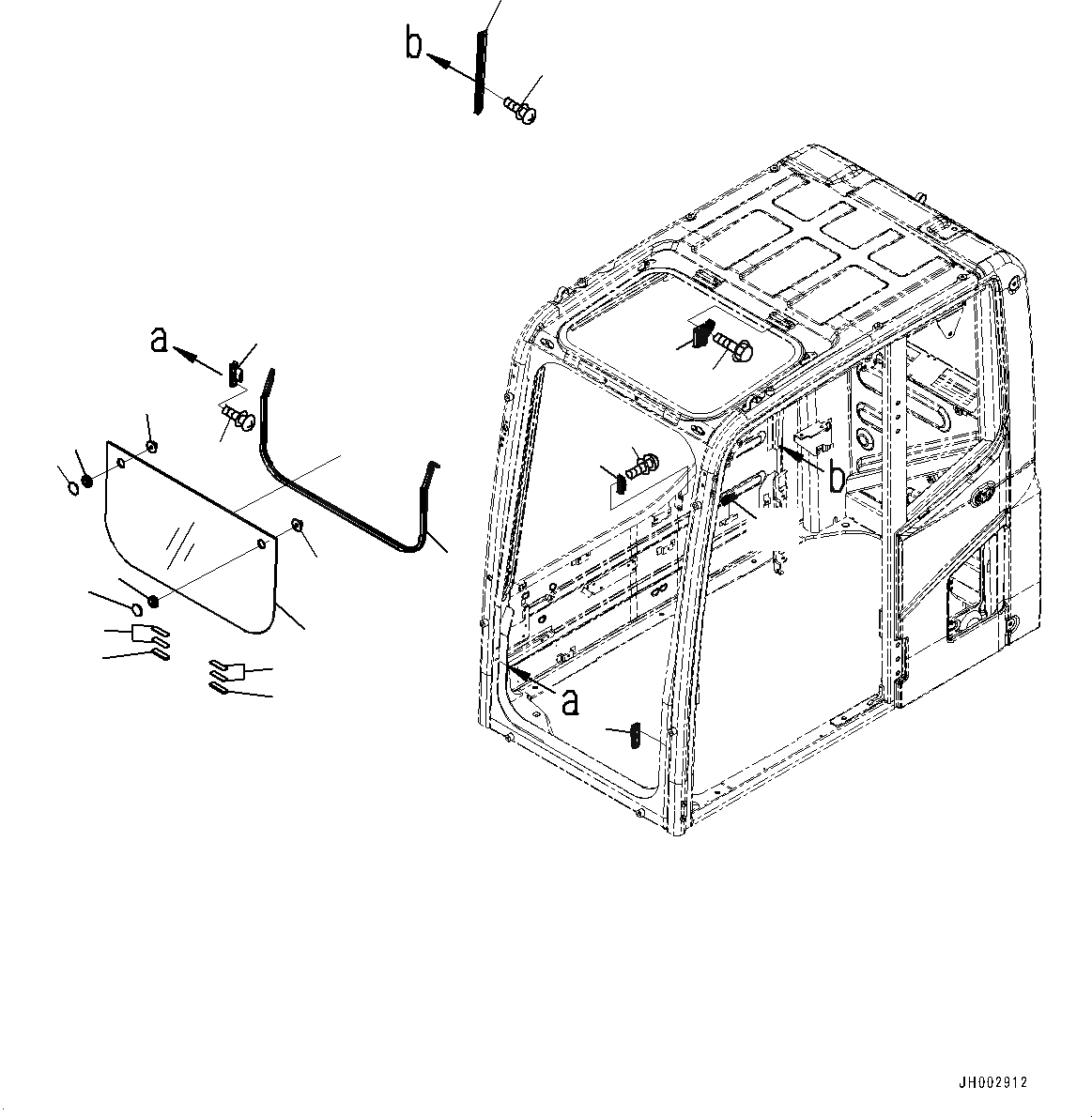 b

a

b

a

JH002912