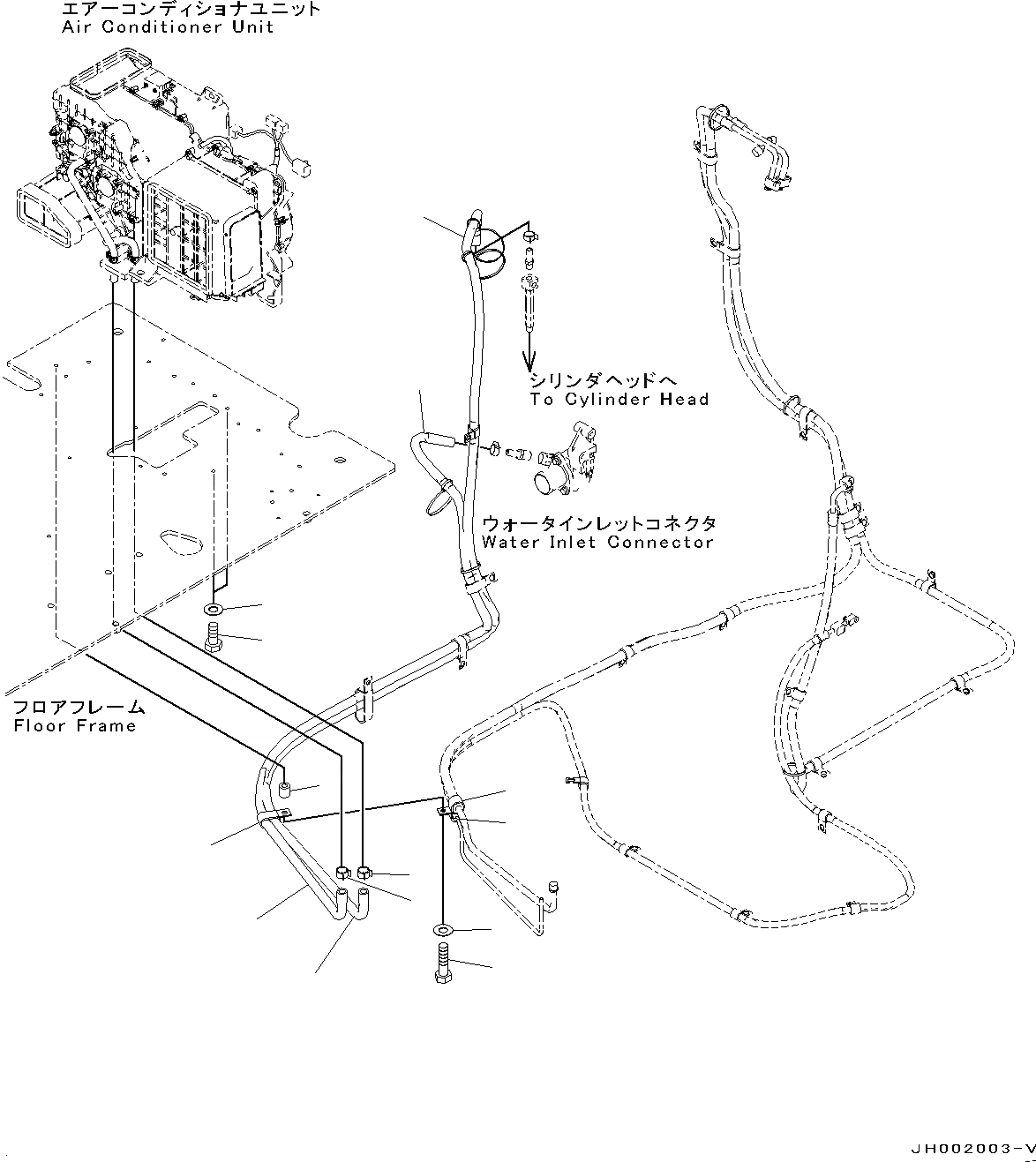 エアーコンディショナユニット
Air Conditioner Unit

シリンダヘッドへ
To Cylinder Head

ウォータインレットコネクタ
Water Inlet Connector

フロアフレーム
Floor Frame

JH002003-V