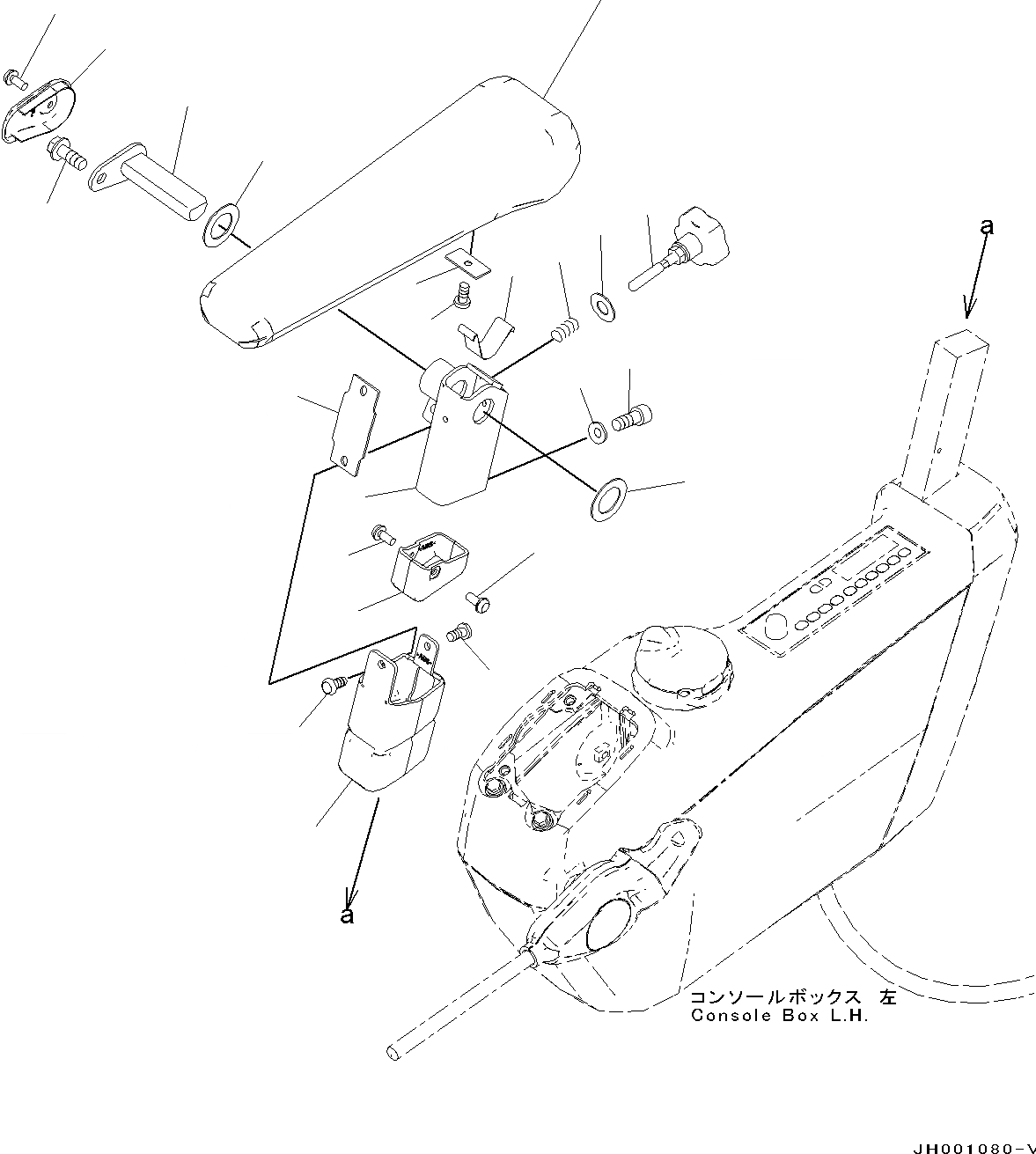 a

a

コンソールボックス 左
Console Box L.H.

JH001080-V