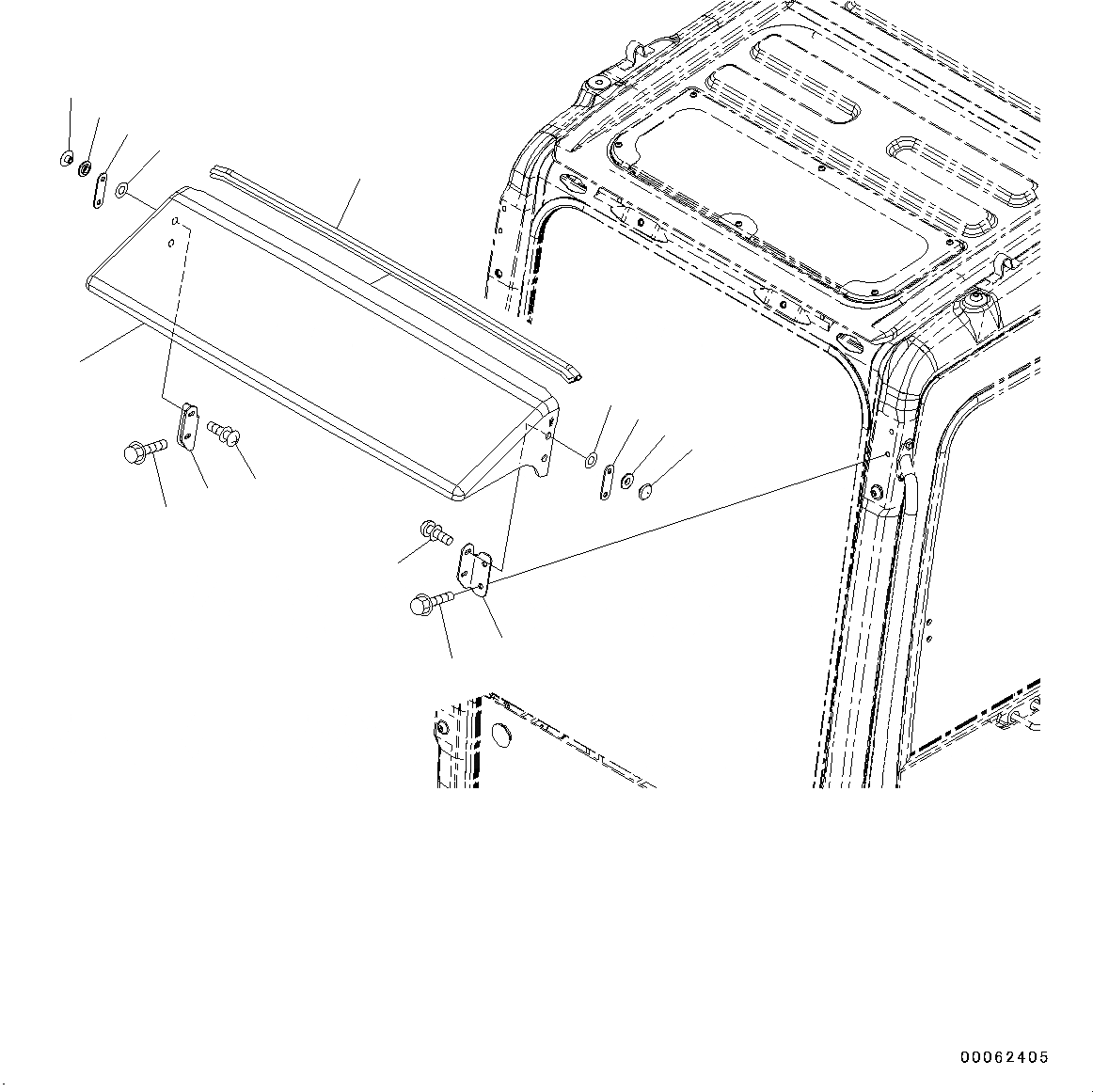 00062405