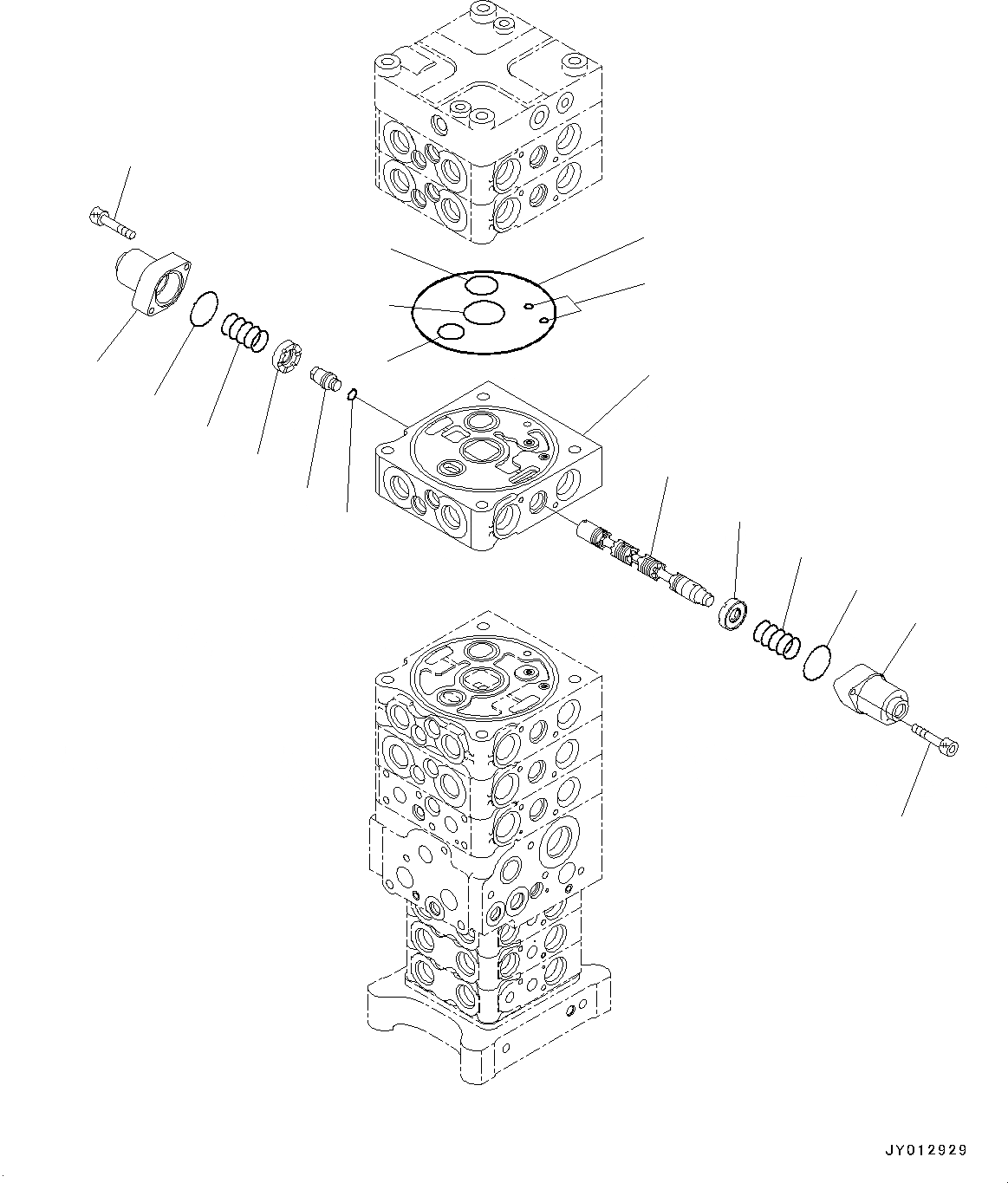 JY012929