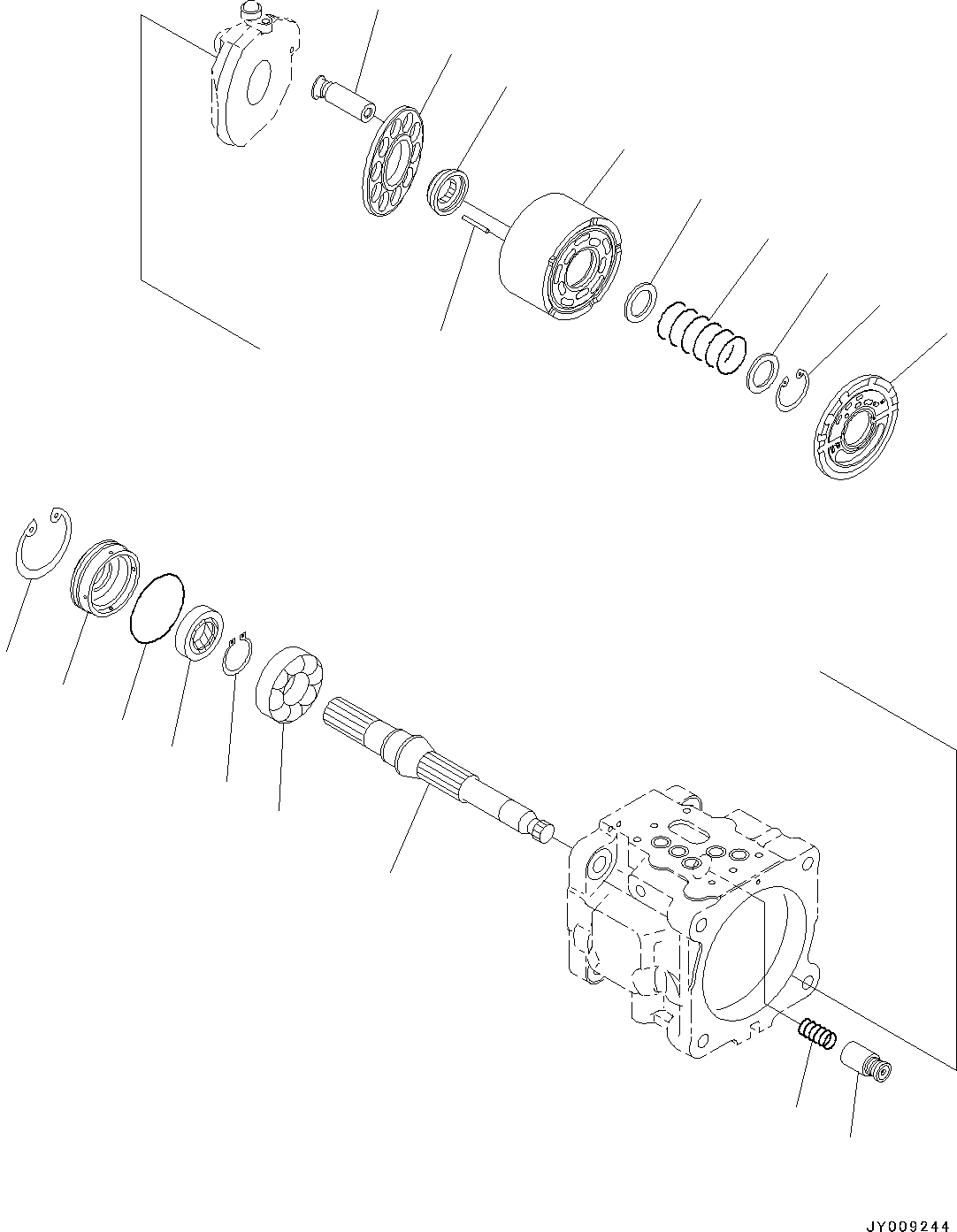 JY009244