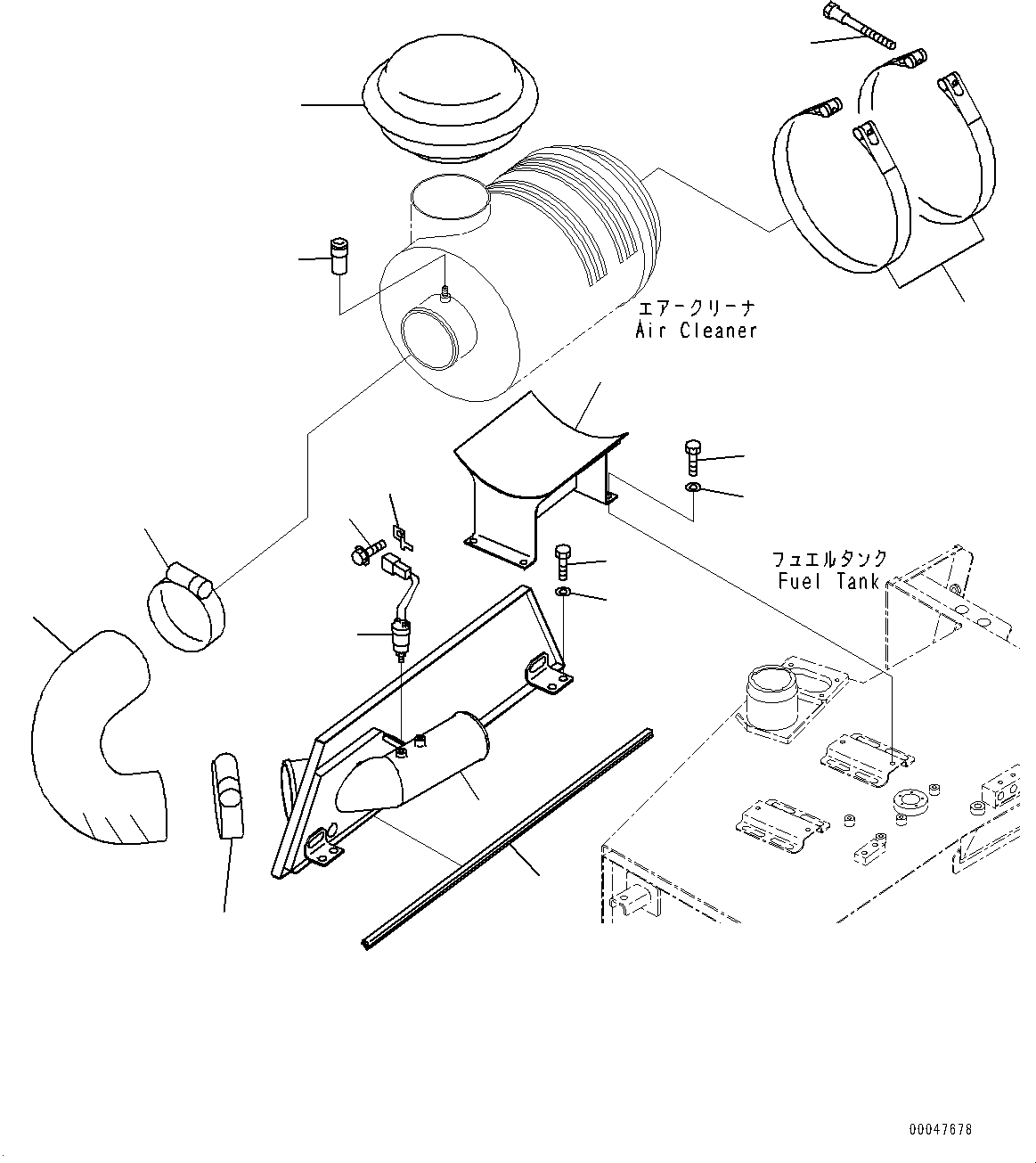 エアークリーナ
Air Cleaner

フュエルタンク
Fuel Tank

00047678