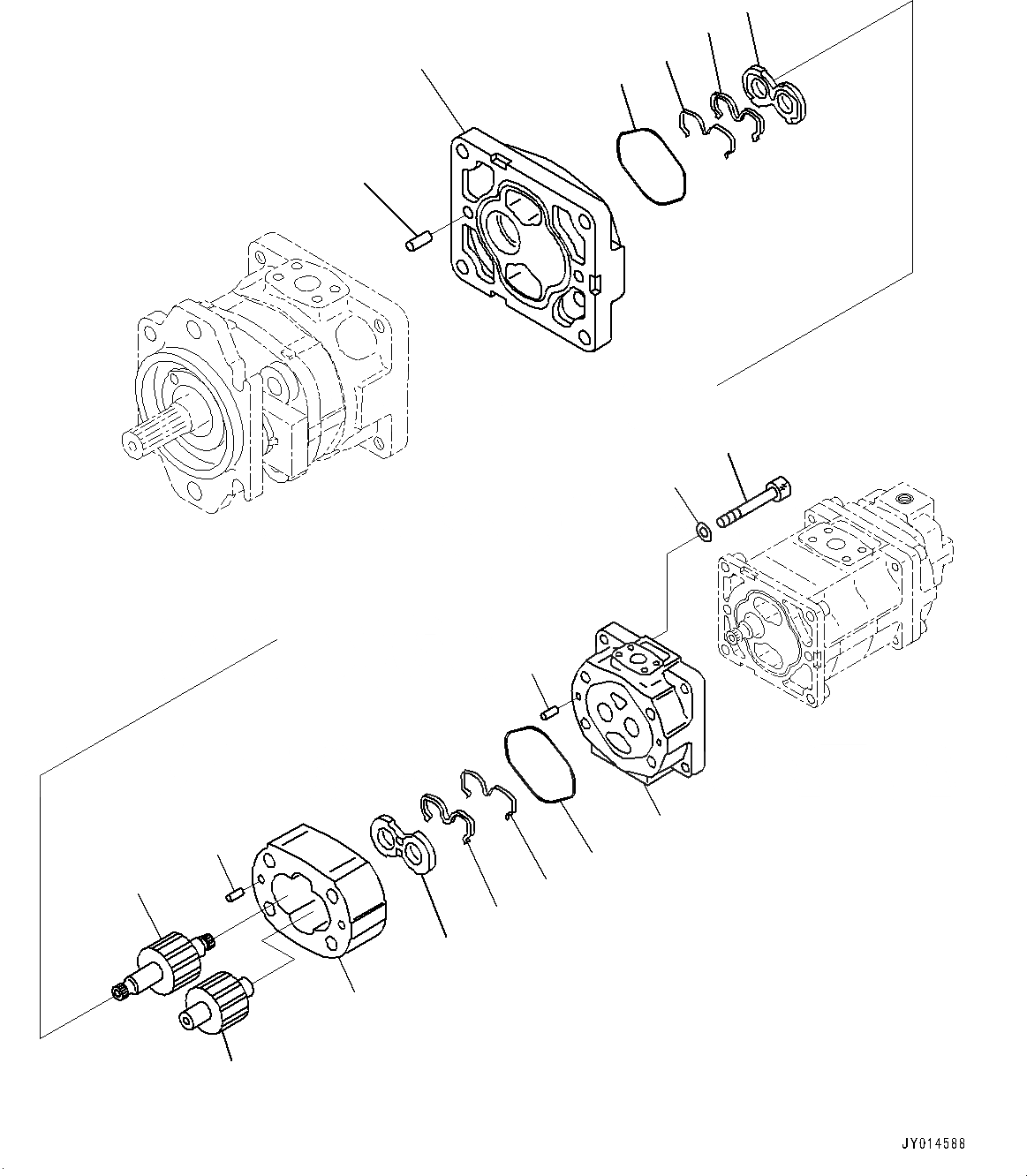 JY014588