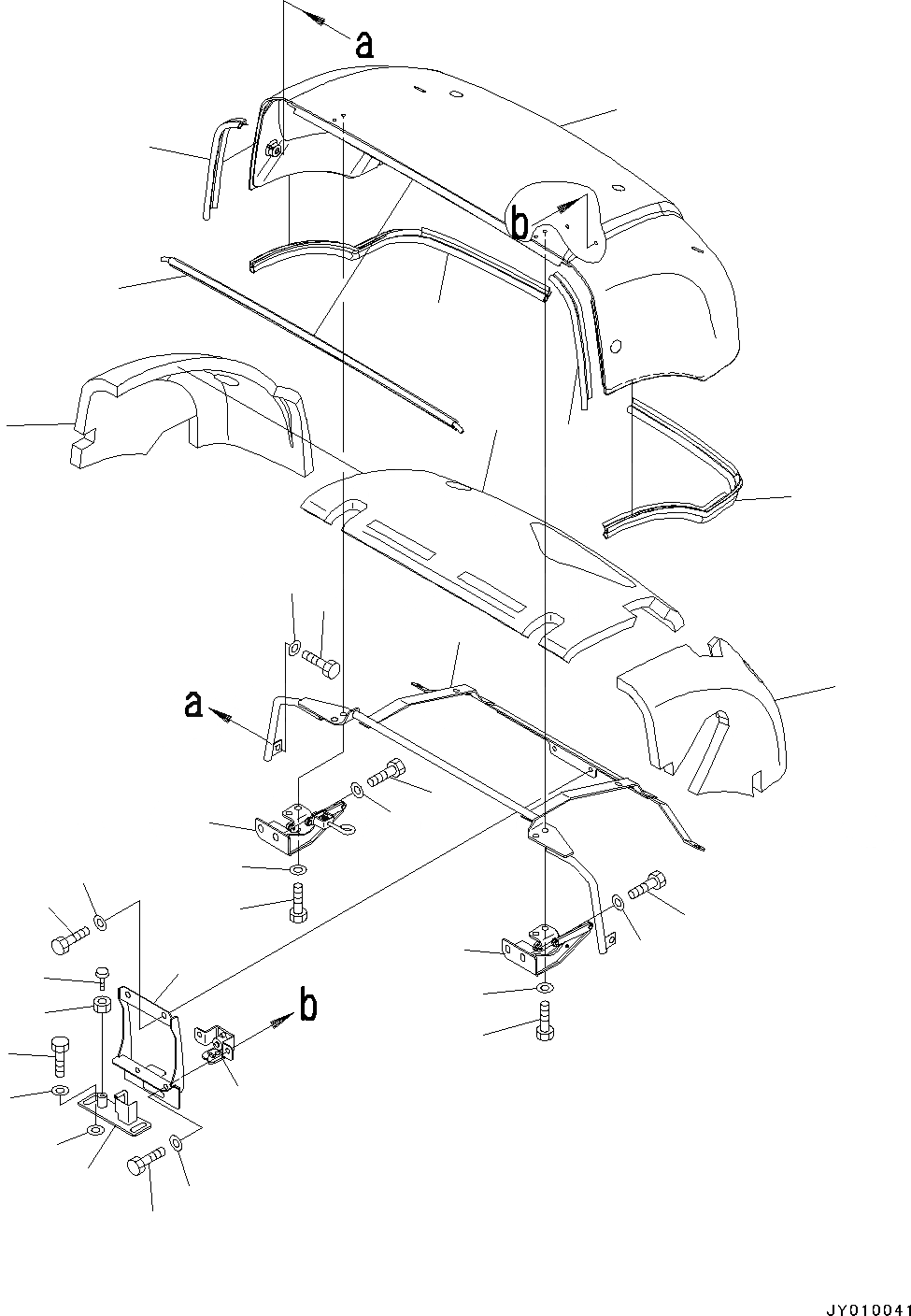 a

b

a

b

JY010041