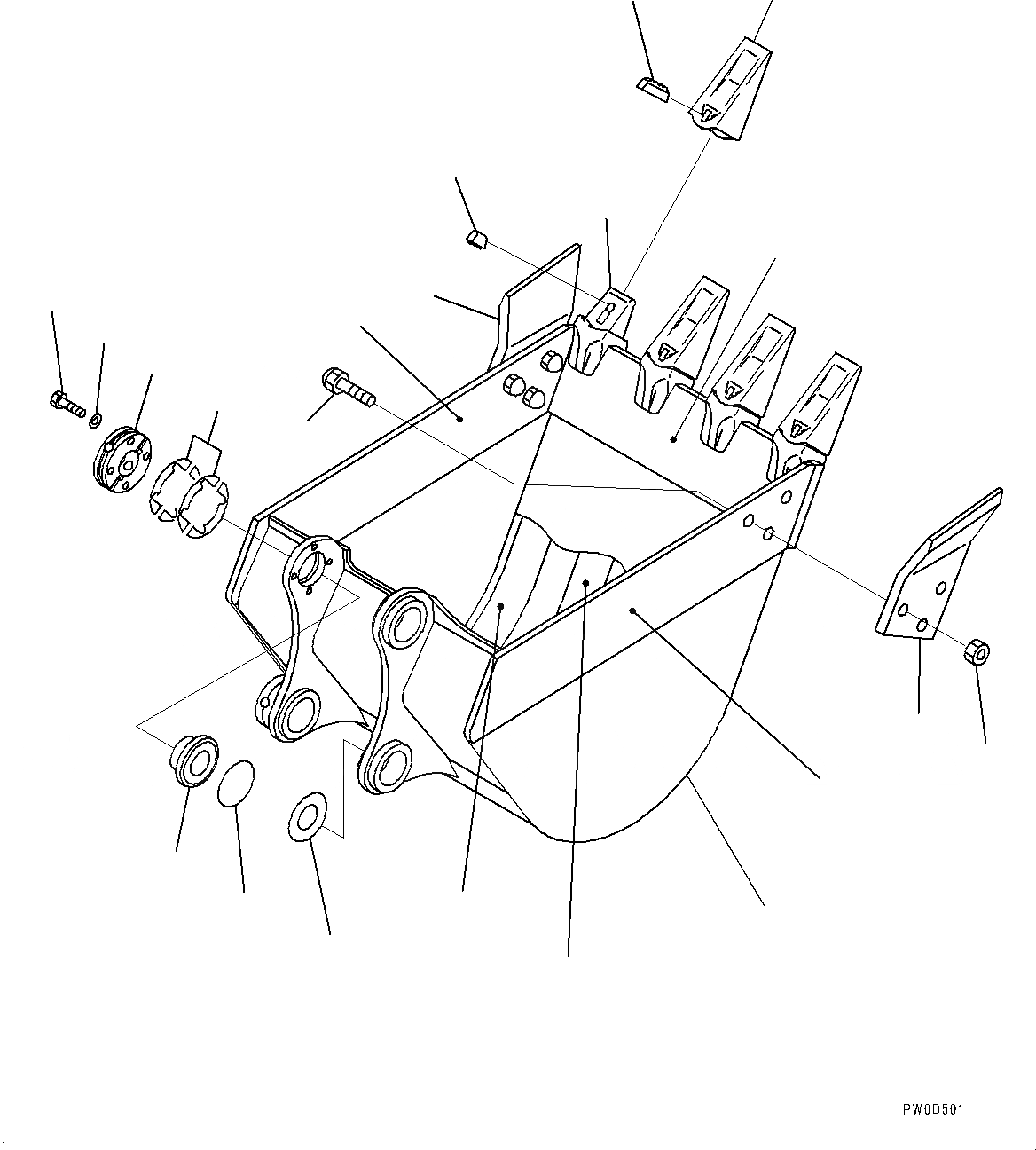 PW0D501