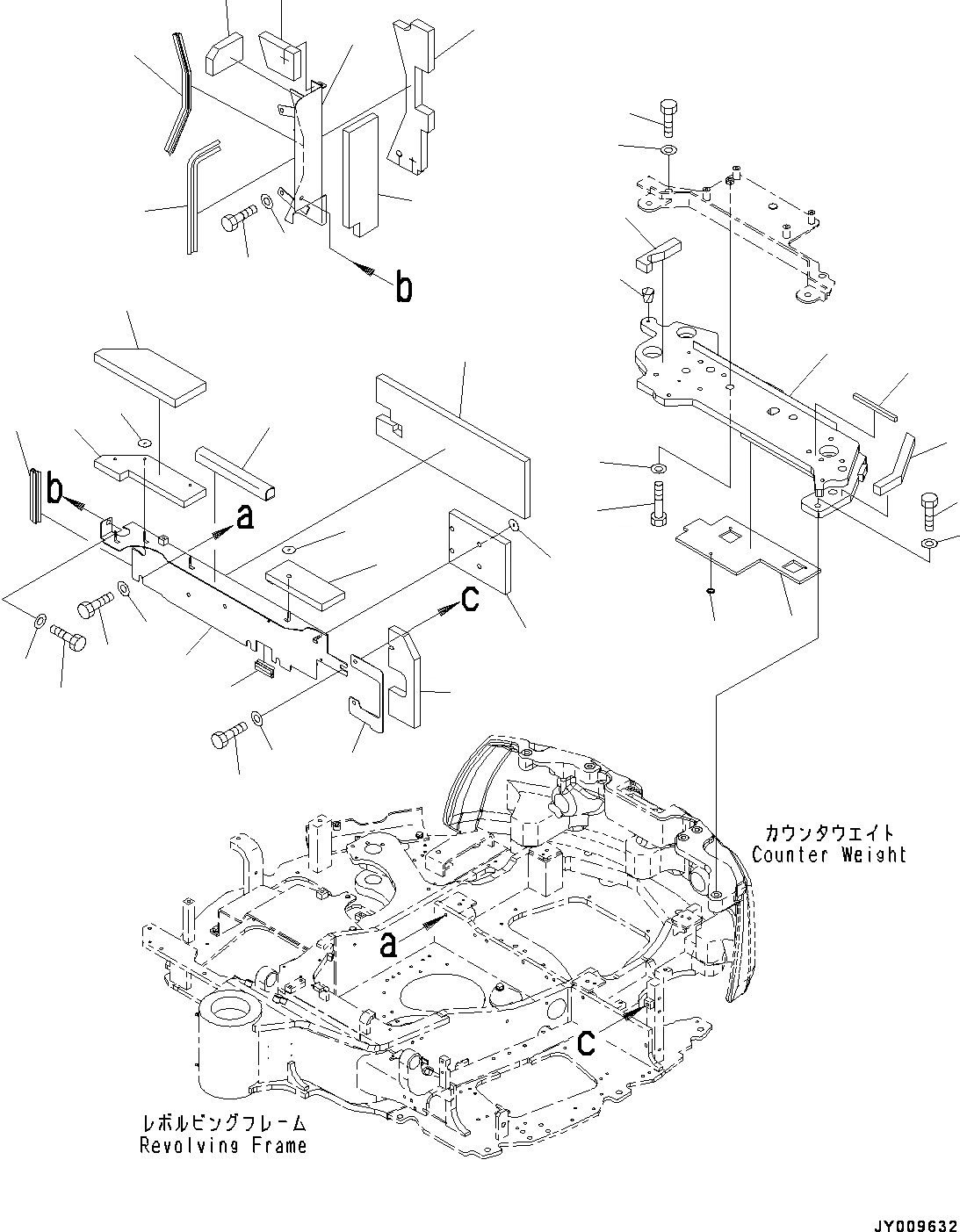 b

b

a

c

カウンタウエイト
Counter Weight

a

c

レボルビングフレーム
Revolving Frame

JY009632