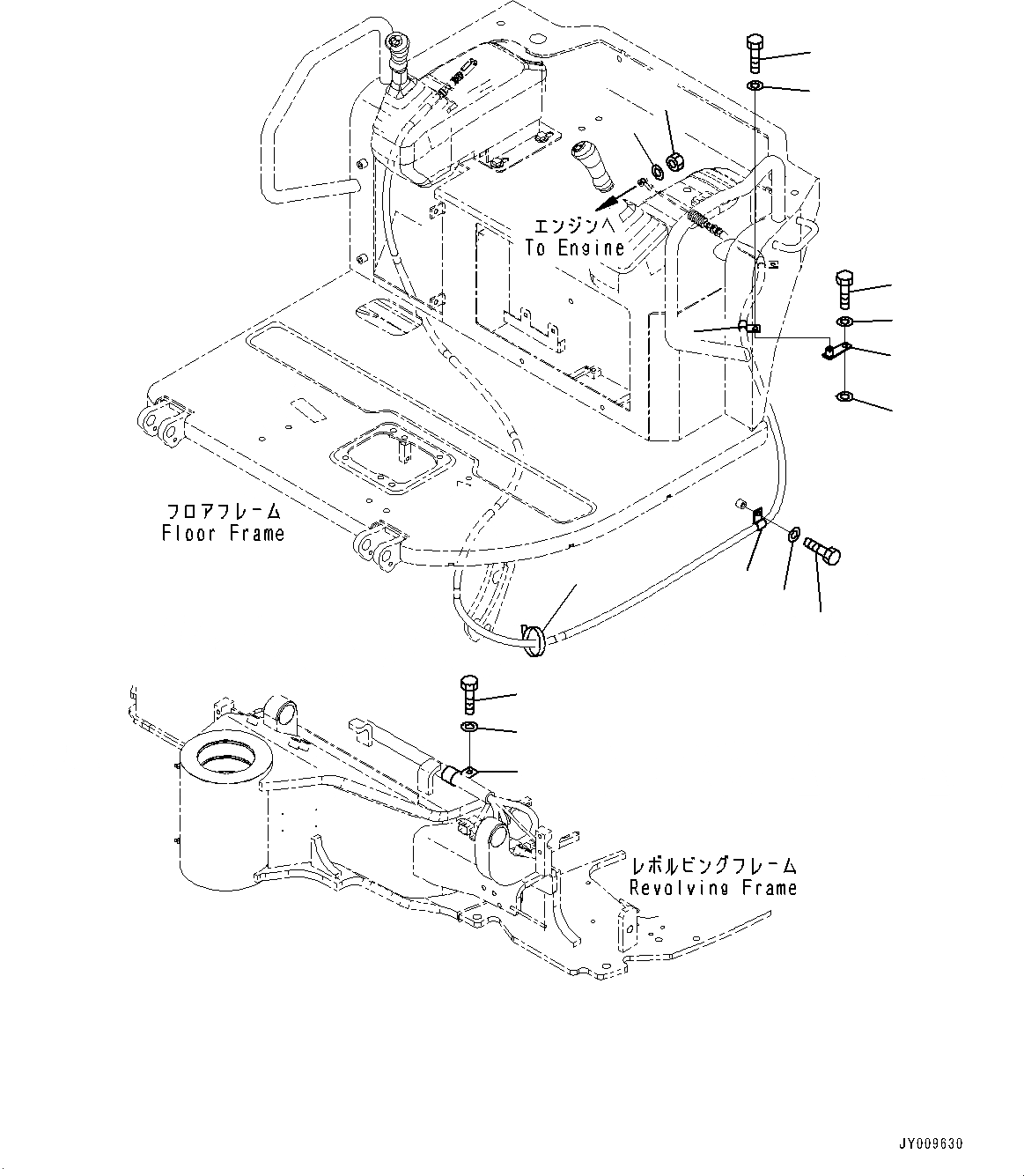 エンジンへ
To Engine

フロアフレーム
Floor Frame

レボルビングフレーム
Revolving Frame

JY009630