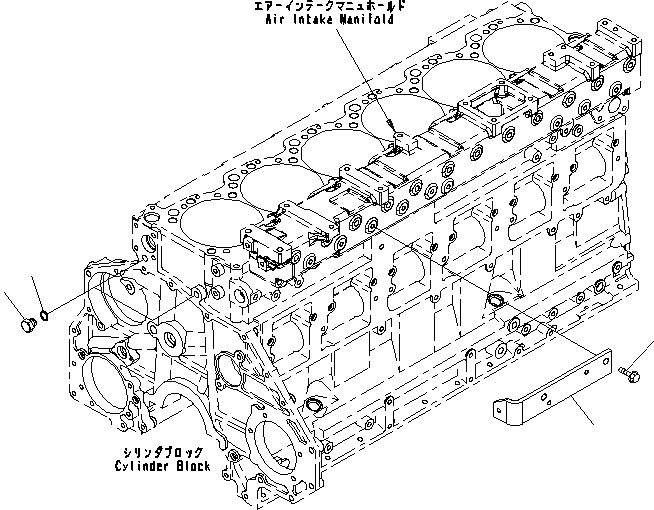 エアーインテークマニュホールド
Air Intake Manifold

シリンダブロック
Cylinder Block