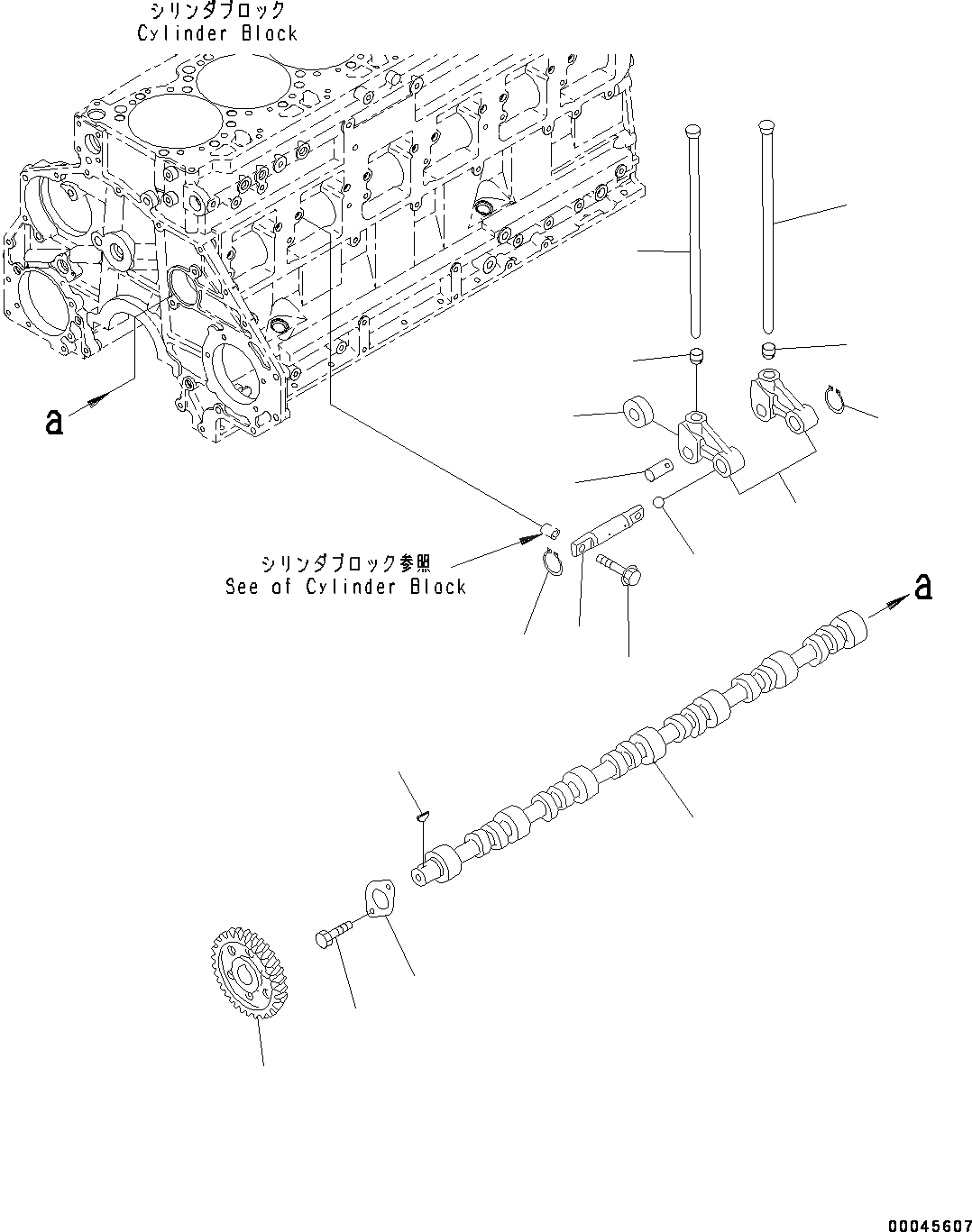 シリンダブロック
Cylinder Block

a

シリンダブロック参照
See of Cylinder Block

a

00045607