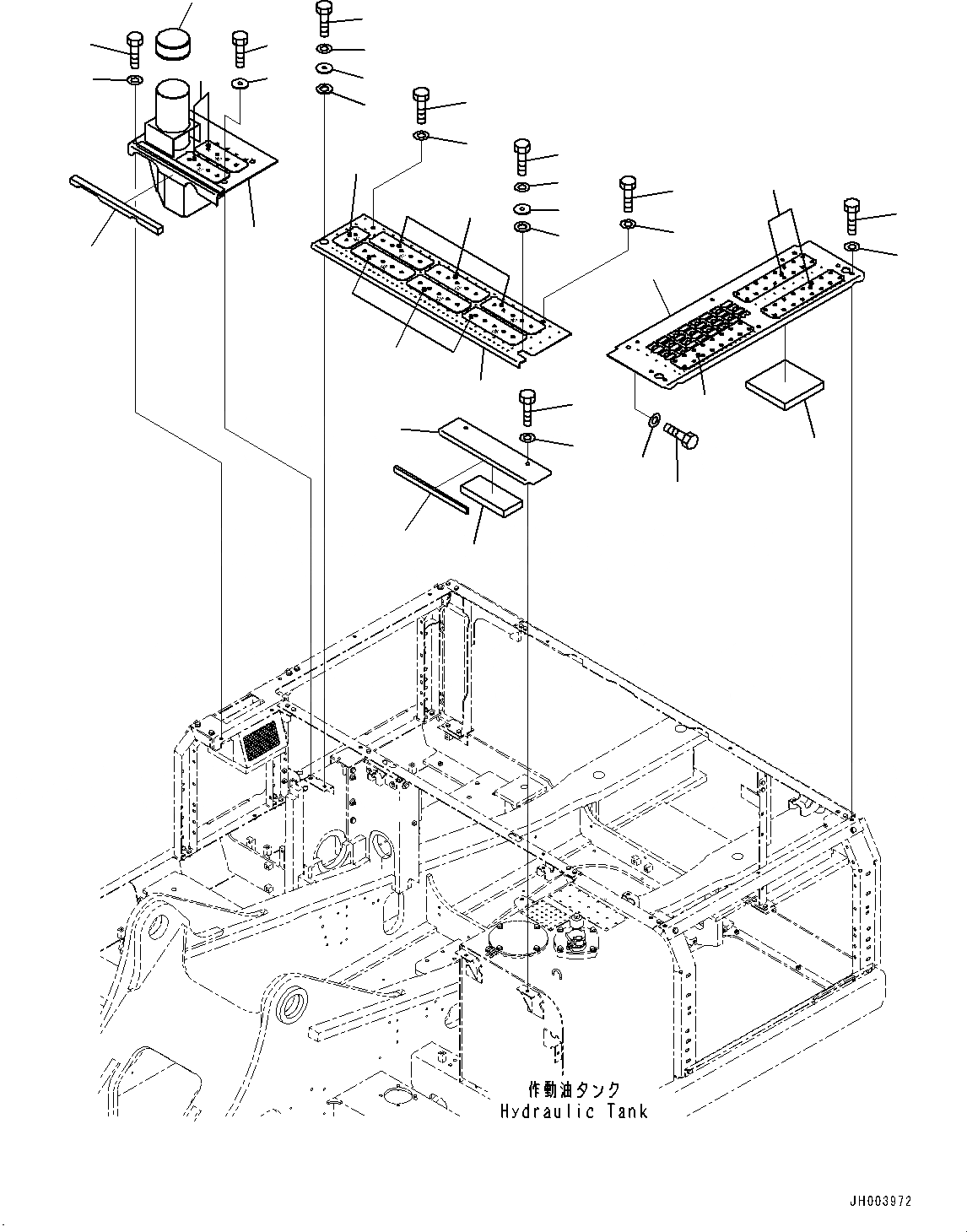 作動油タンク
Hydraulic Tank

JH003972