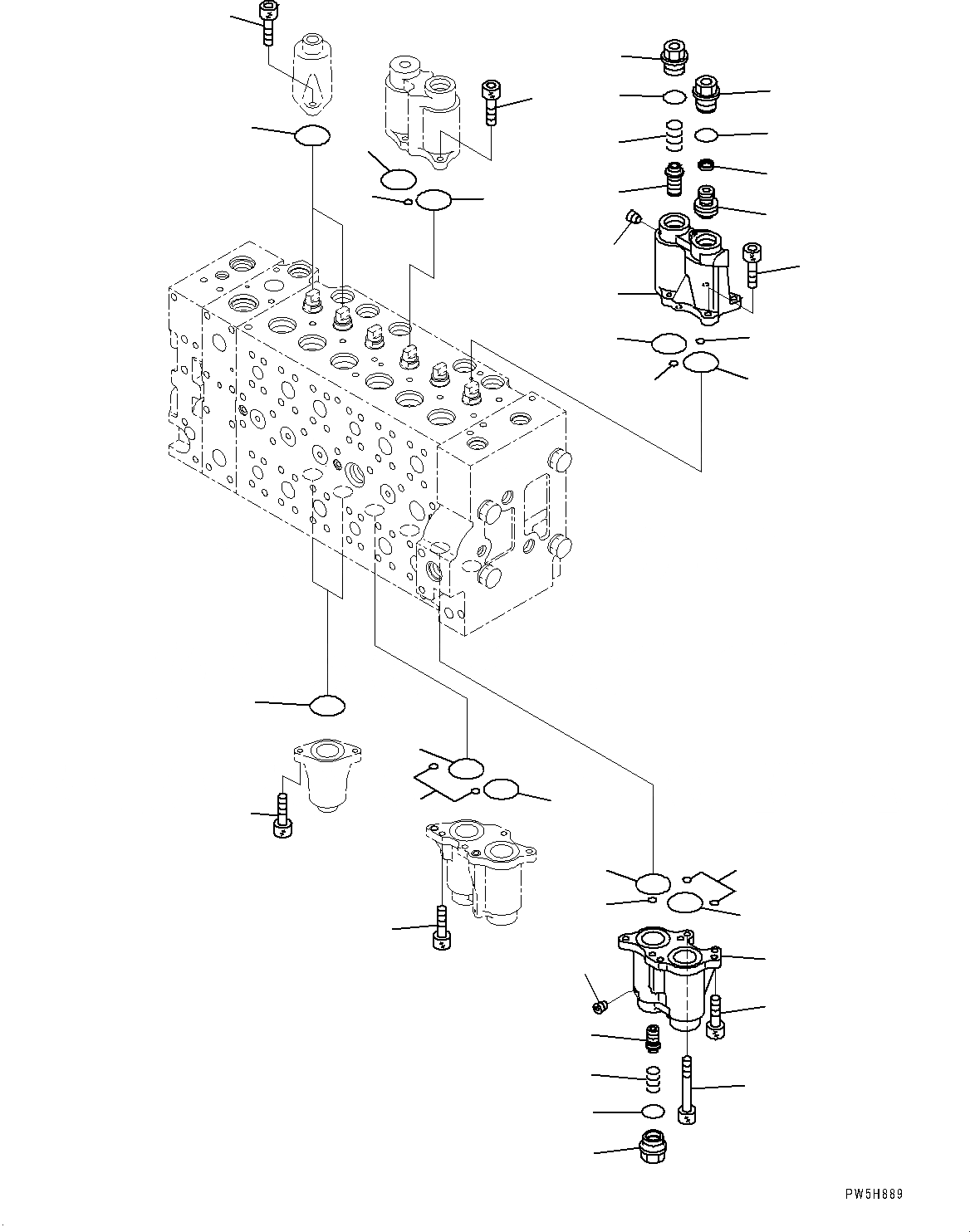 PW5H889