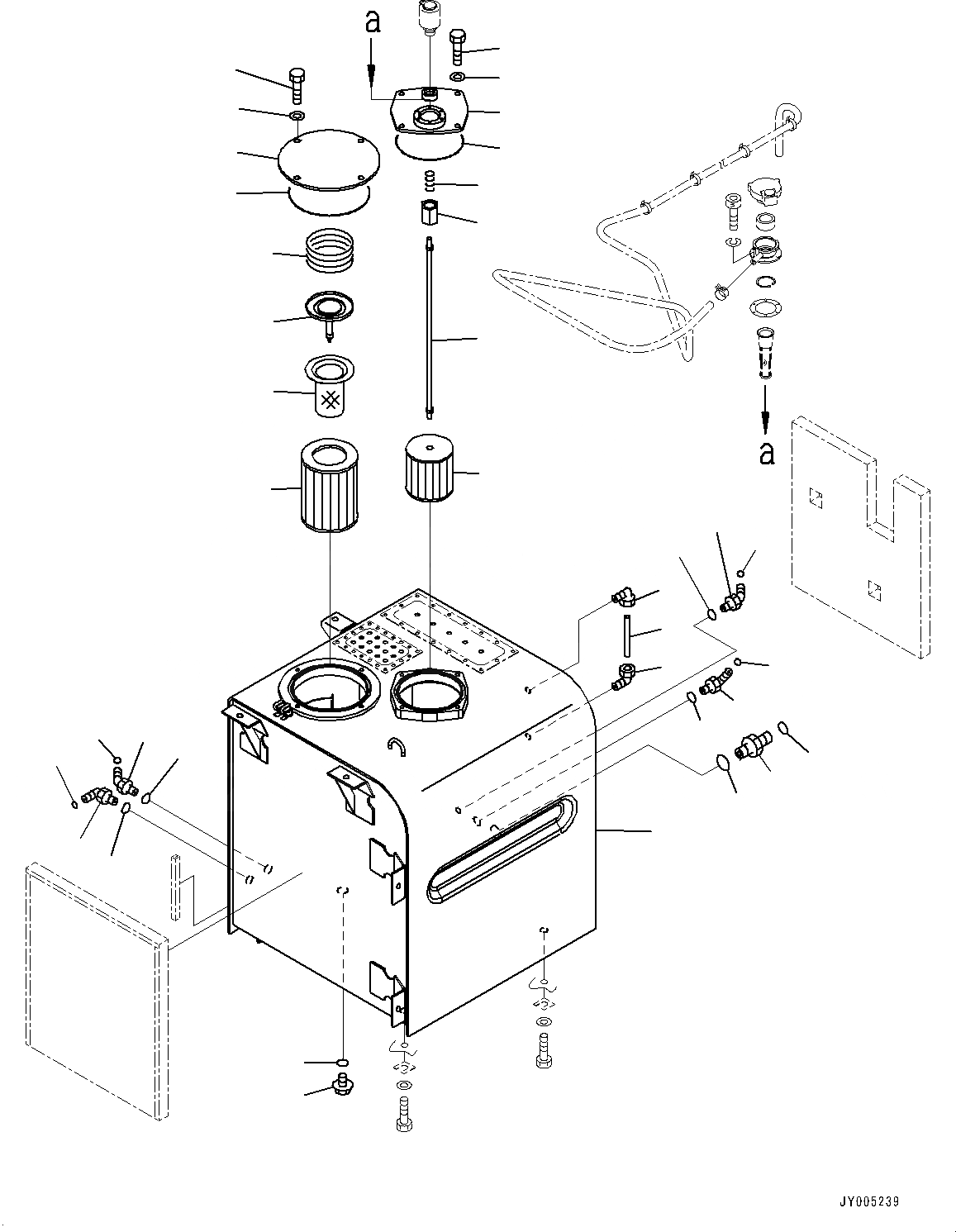 a

a

JY005239