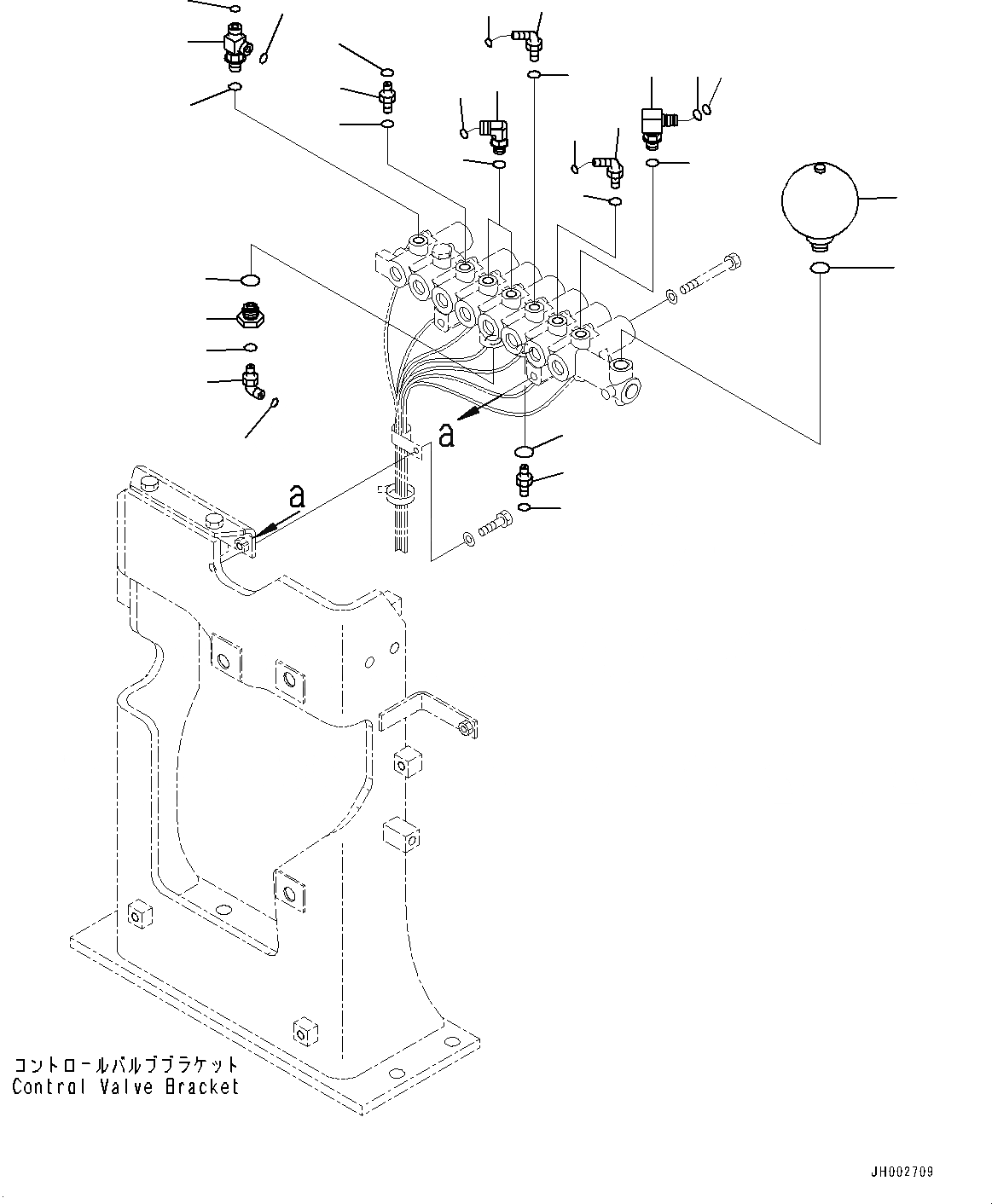 a

a

コントロールバルブブラケット
Control Valve Bracket

JH002709