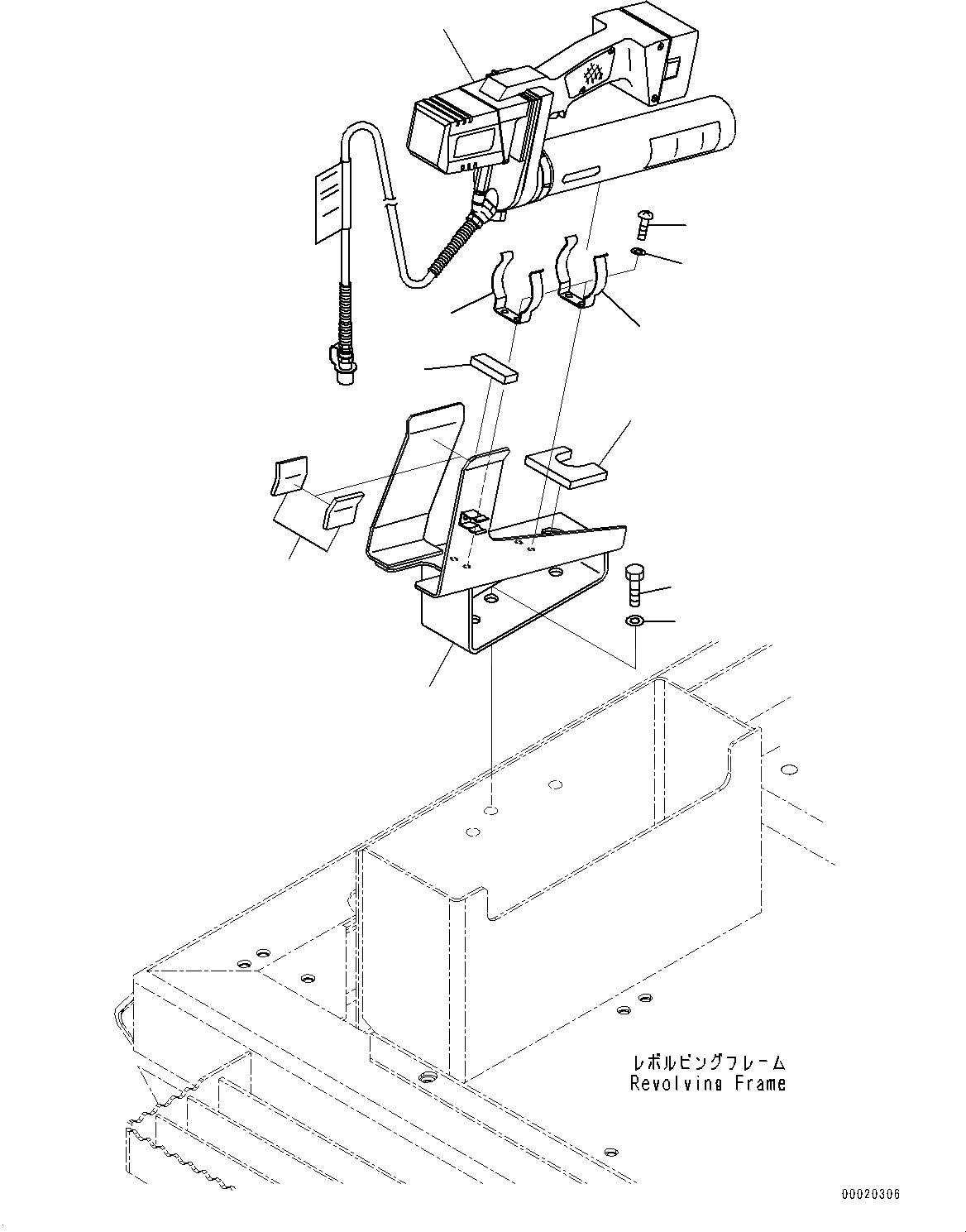 レボルビングフレーム
Revolving Frame

00020306