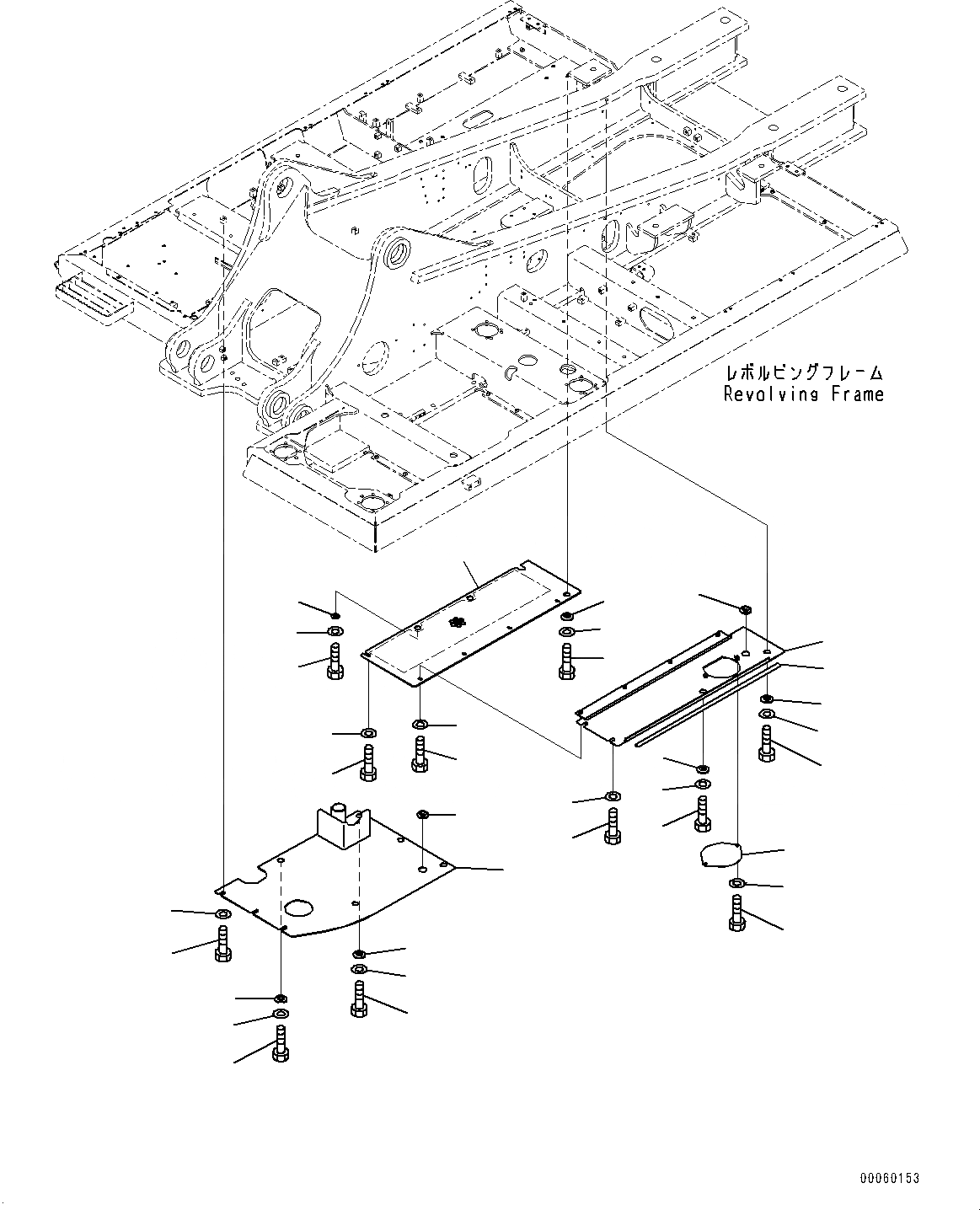 レボルビングフレーム
Revolving Frame

00060153