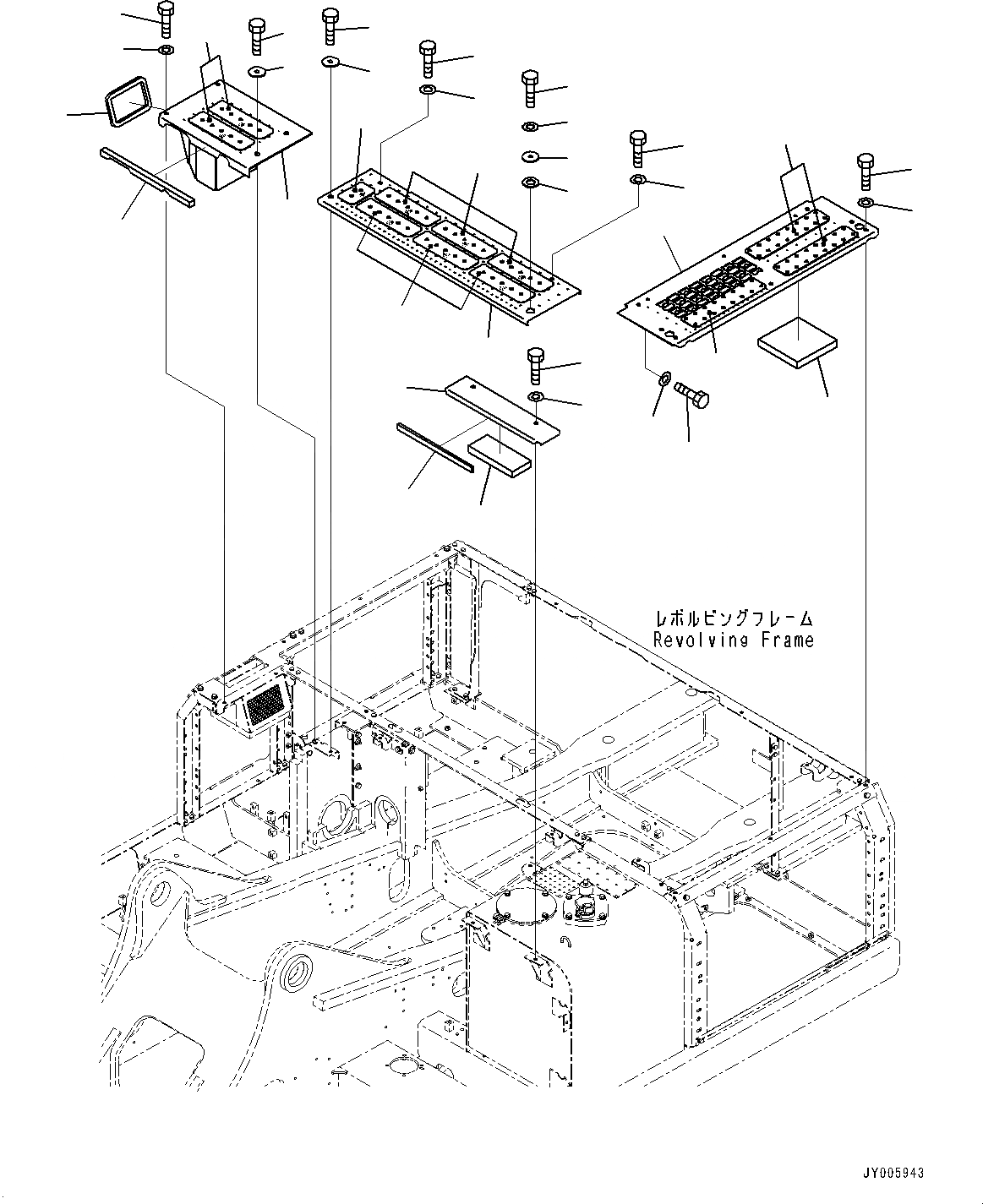 レボルビングフレーム
Revolving Frame

JY005943