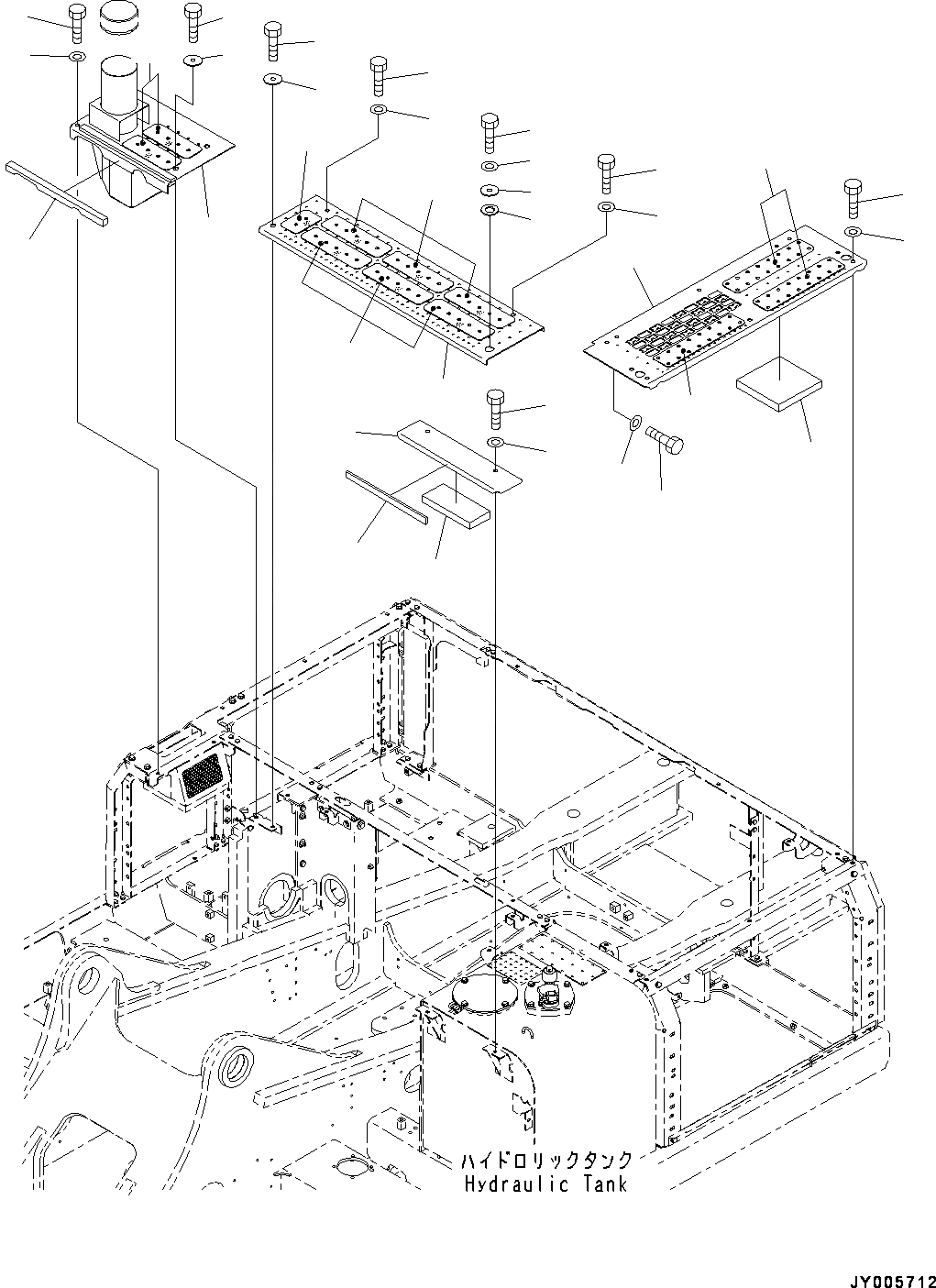 ハイドロリックタンク
Hydraulic Tank

JY005712