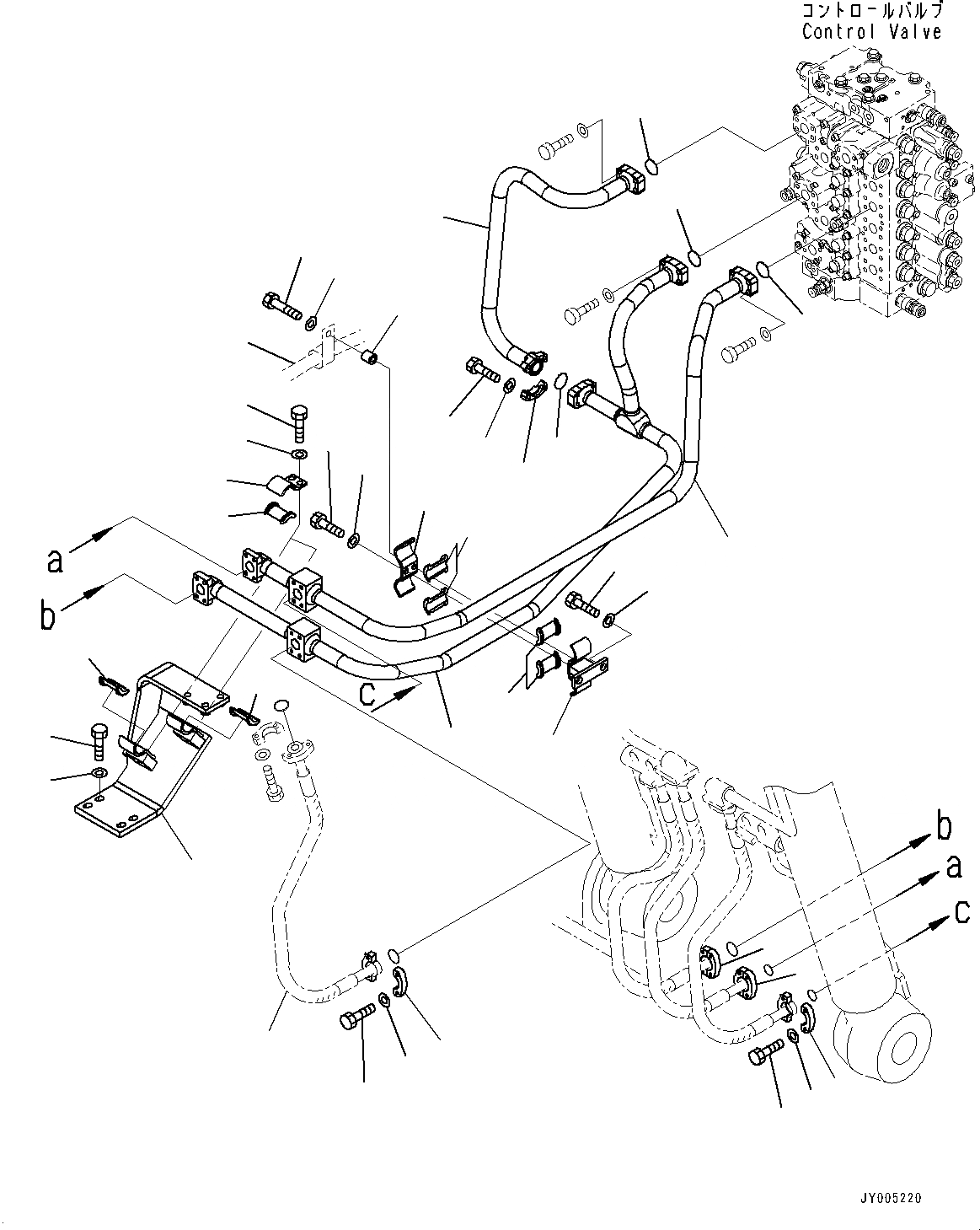 コントロールバルブ
Control Valve

a

b

c

b

a

c

JY005220