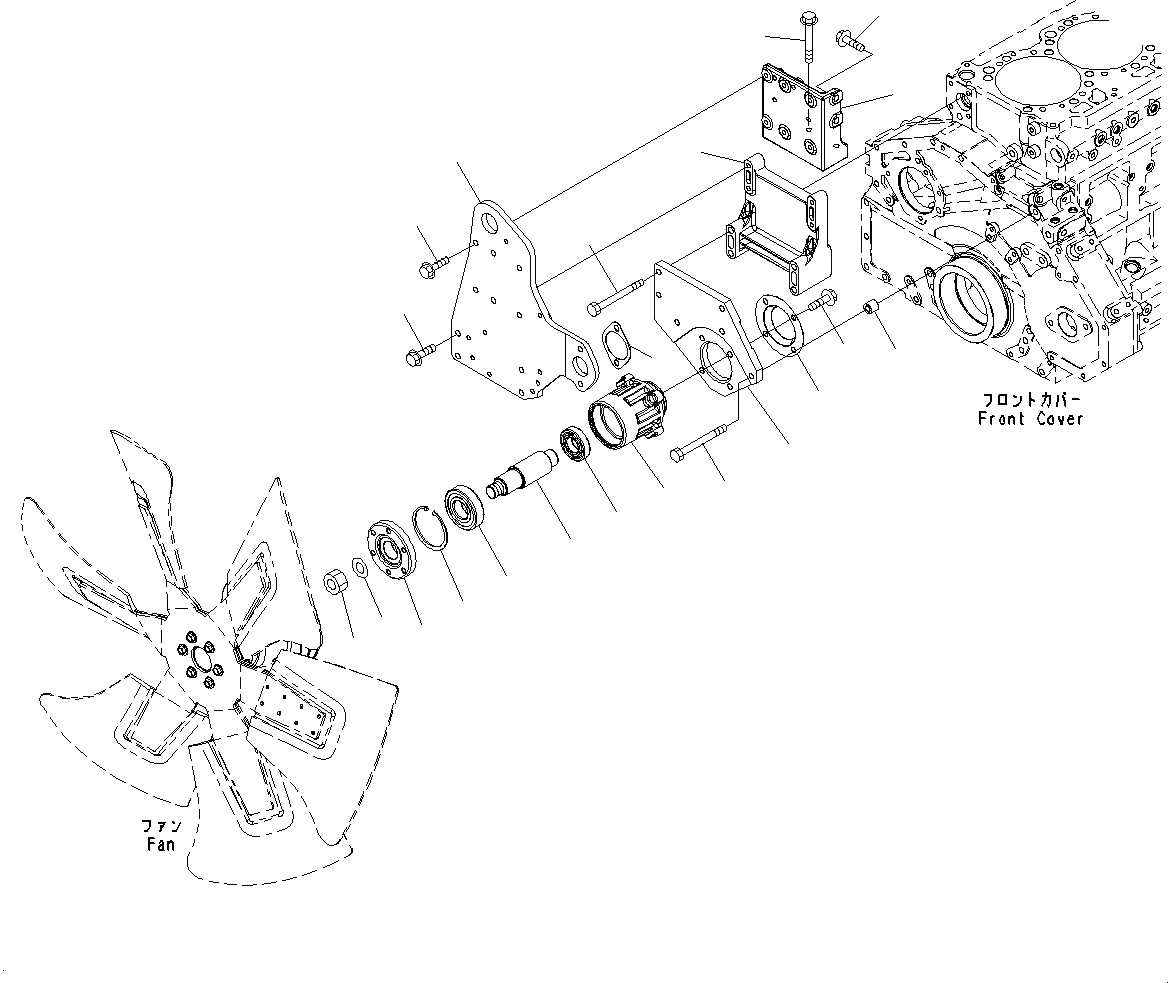 フロントカバー
Front Cover

ファン
Fan