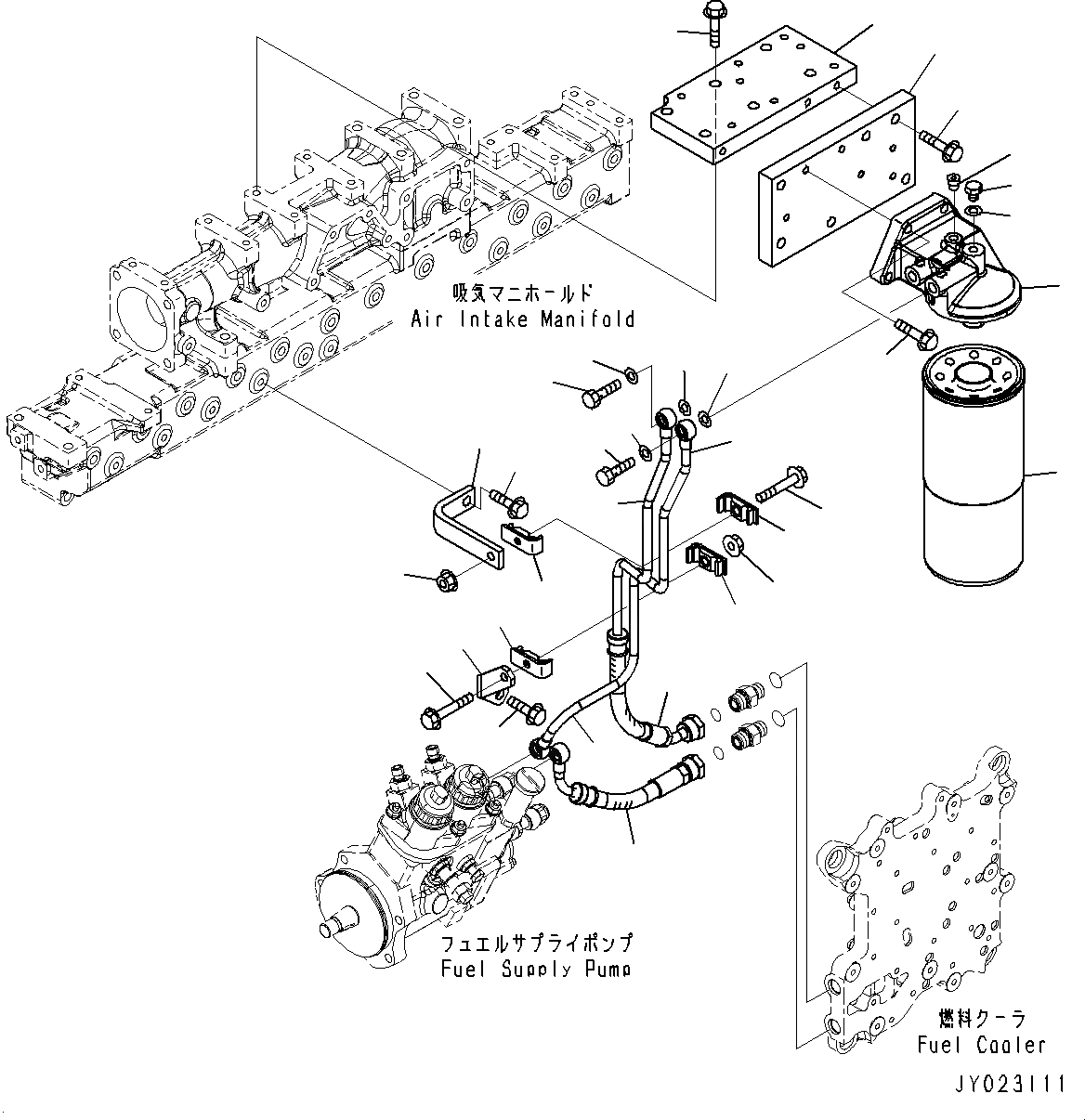 吸気マニホールド
Air Intake Manifold

フュエルサプライポンプ
Fuel Supply Pump

燃料クーラ
Fuel Cooler

JY023111