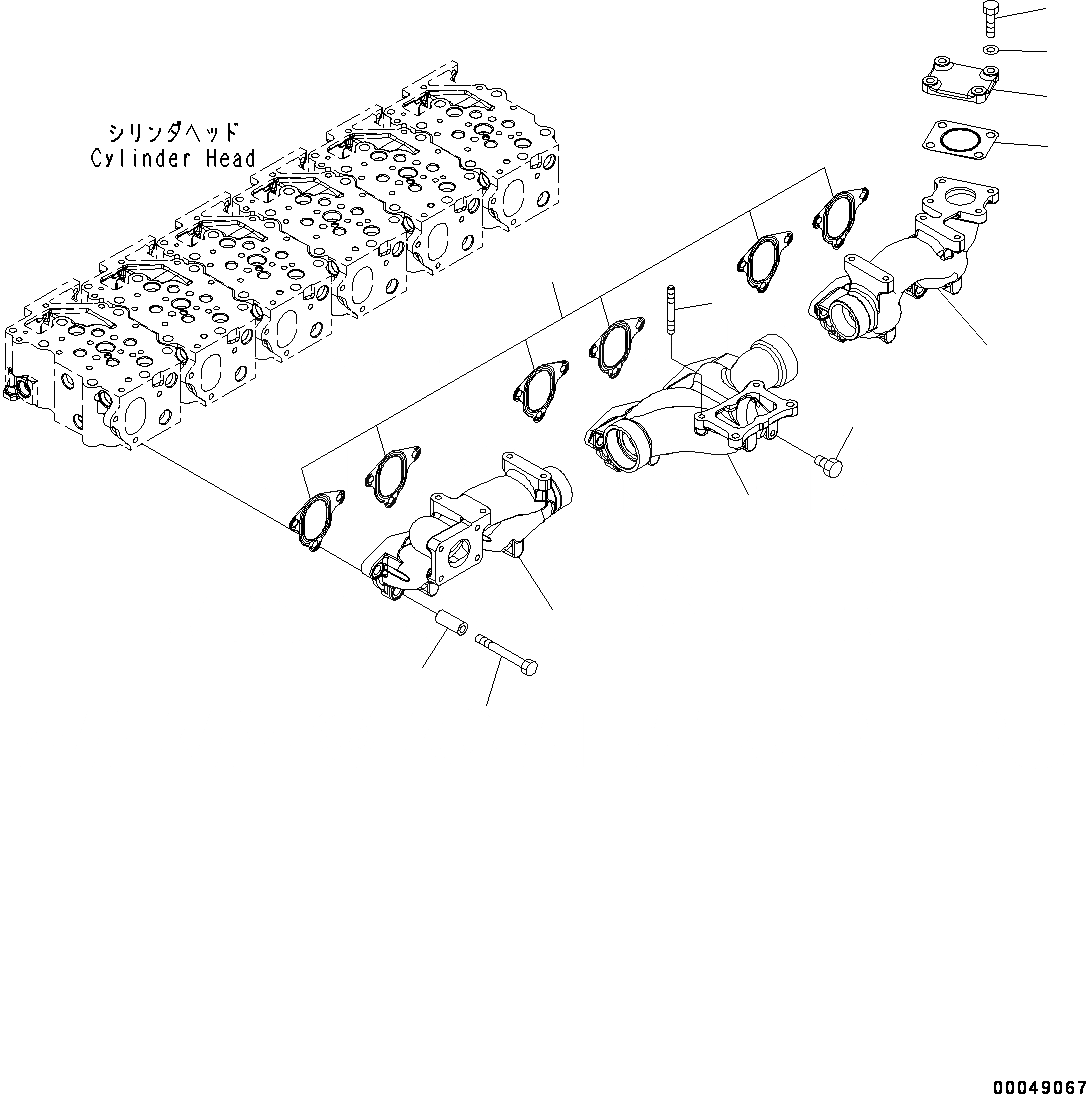 シリンダヘッド
Cylinder Head

00049067