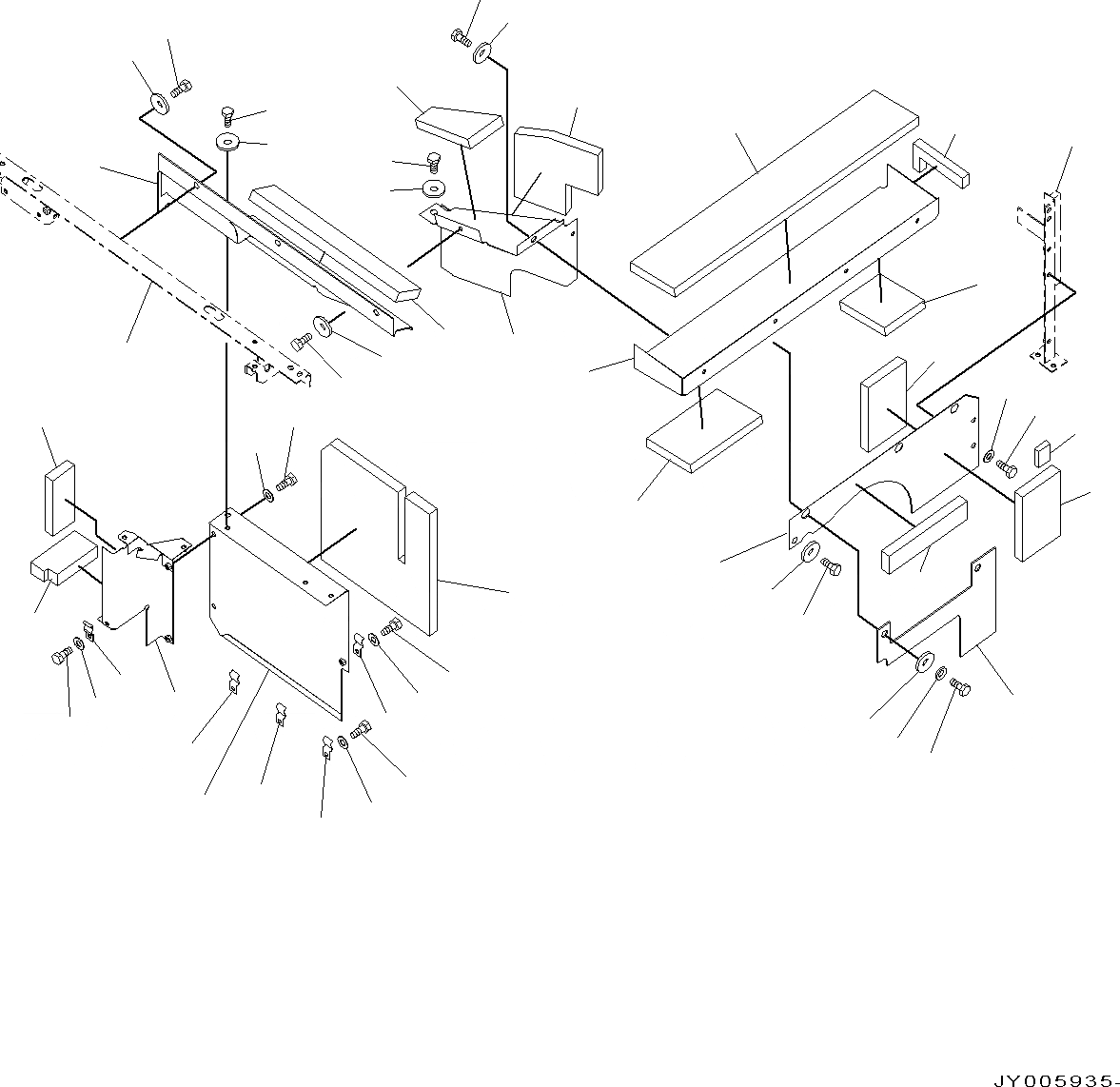 JY005935-