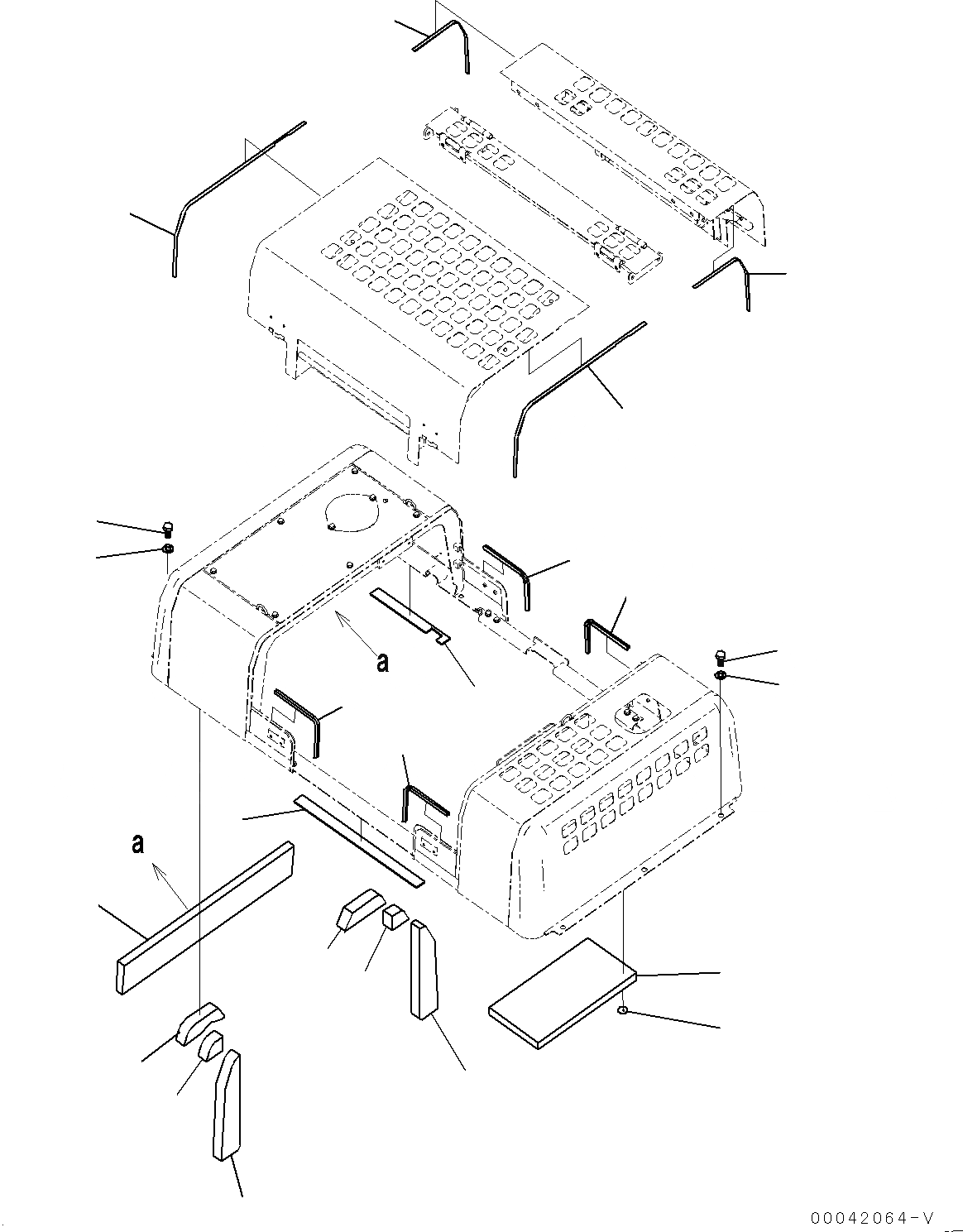 a

a

00042064-V