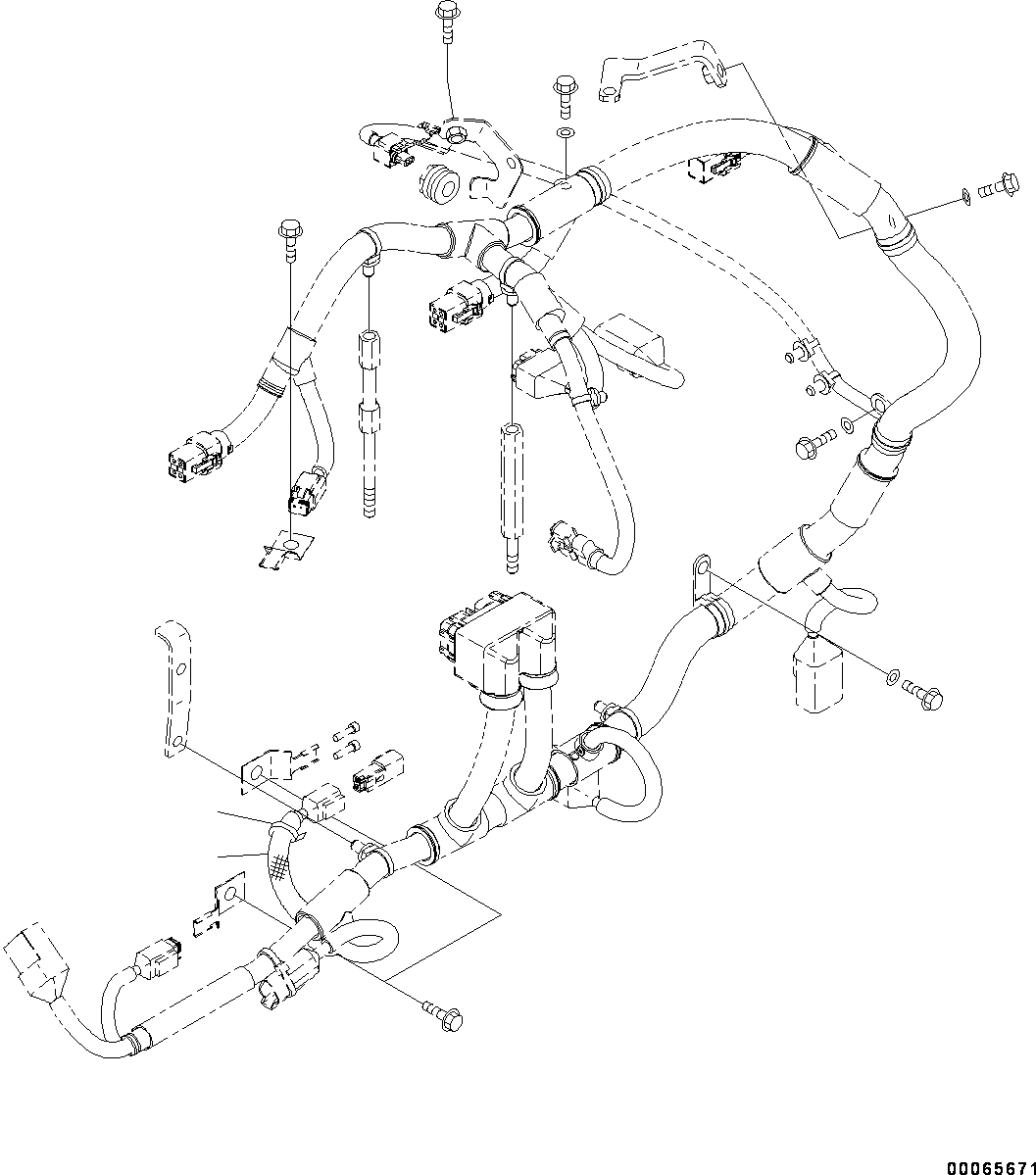 00065671