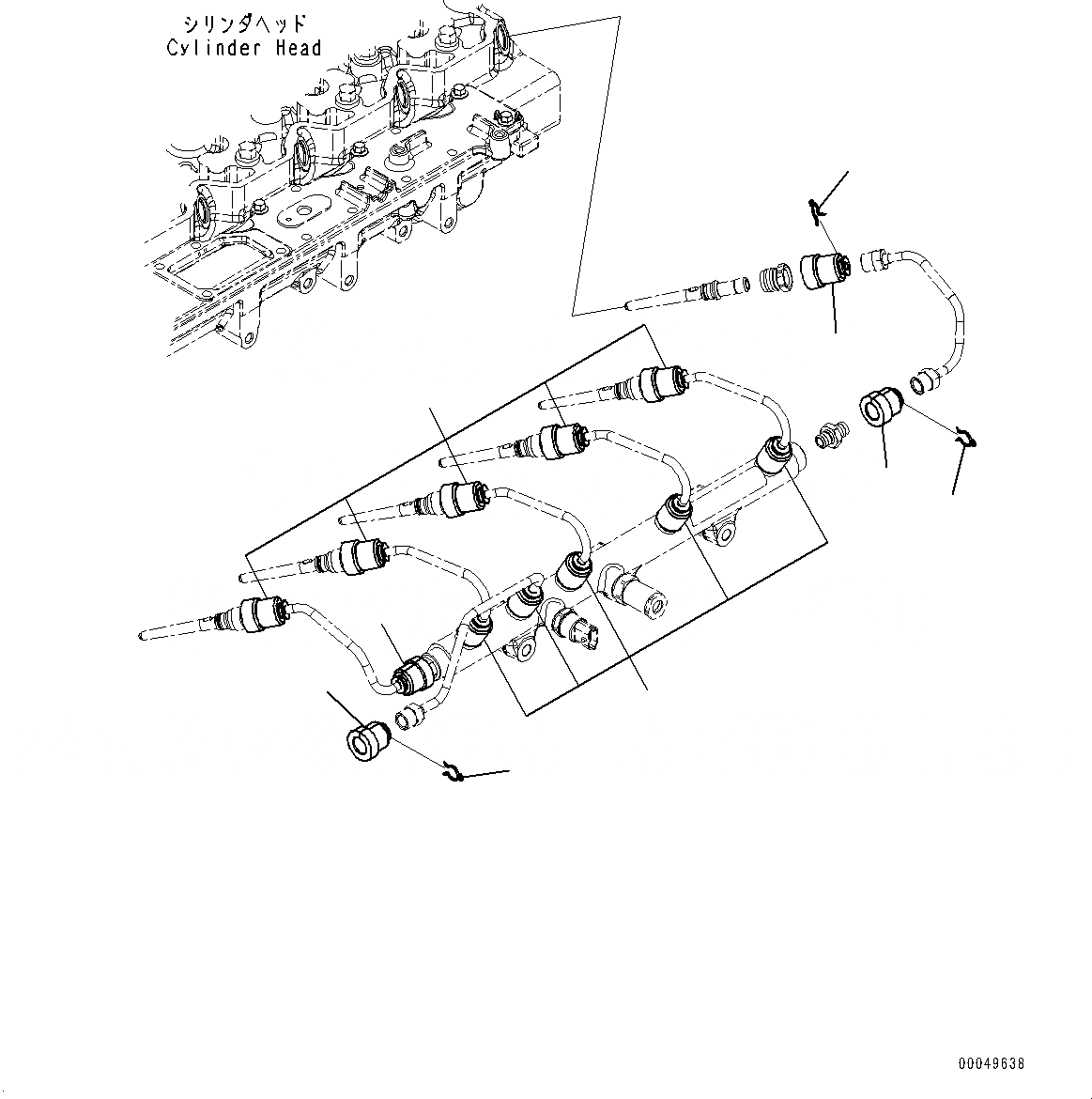 シリンダヘッド
Cylinder Head

00049638