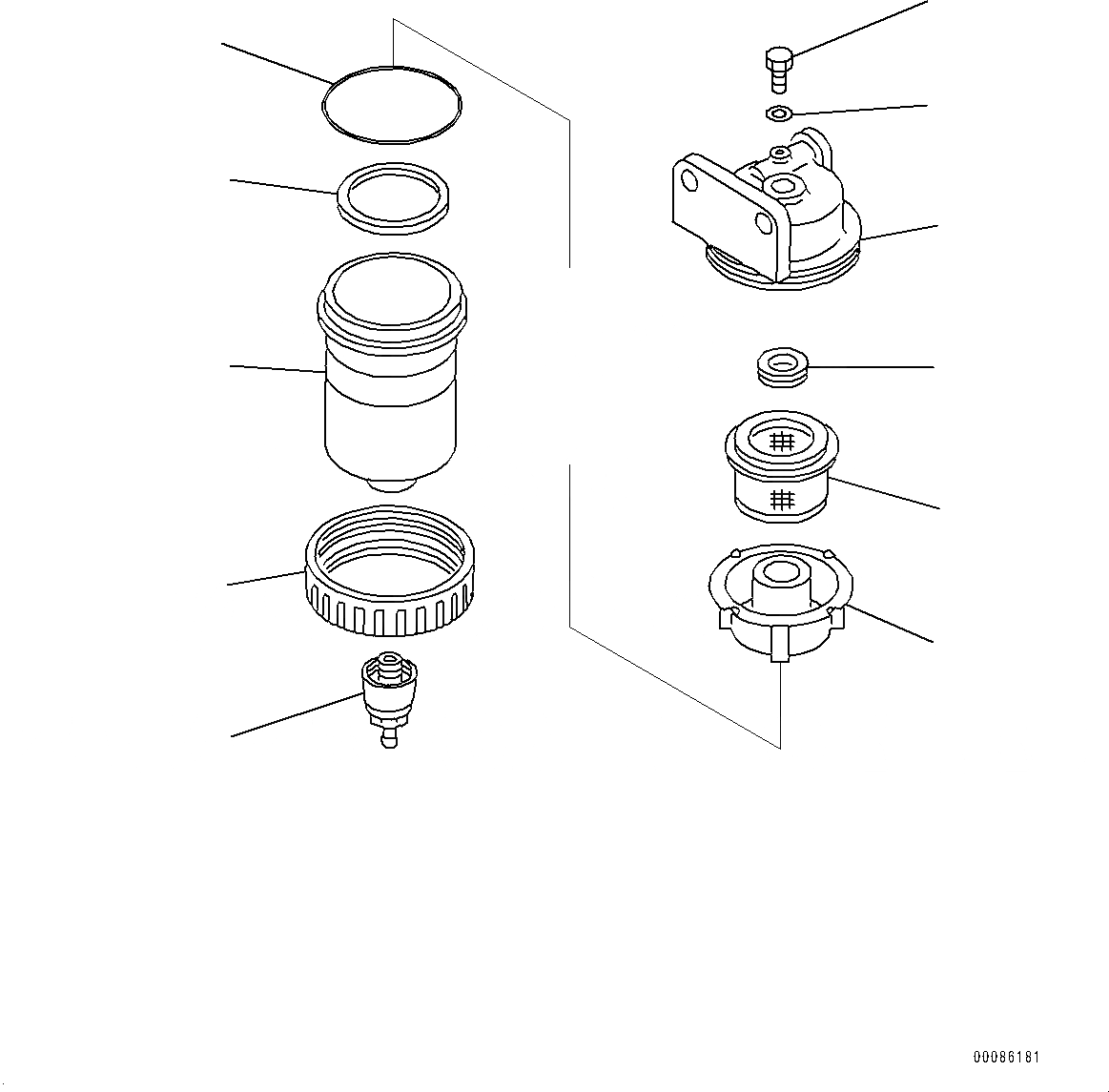 00086181