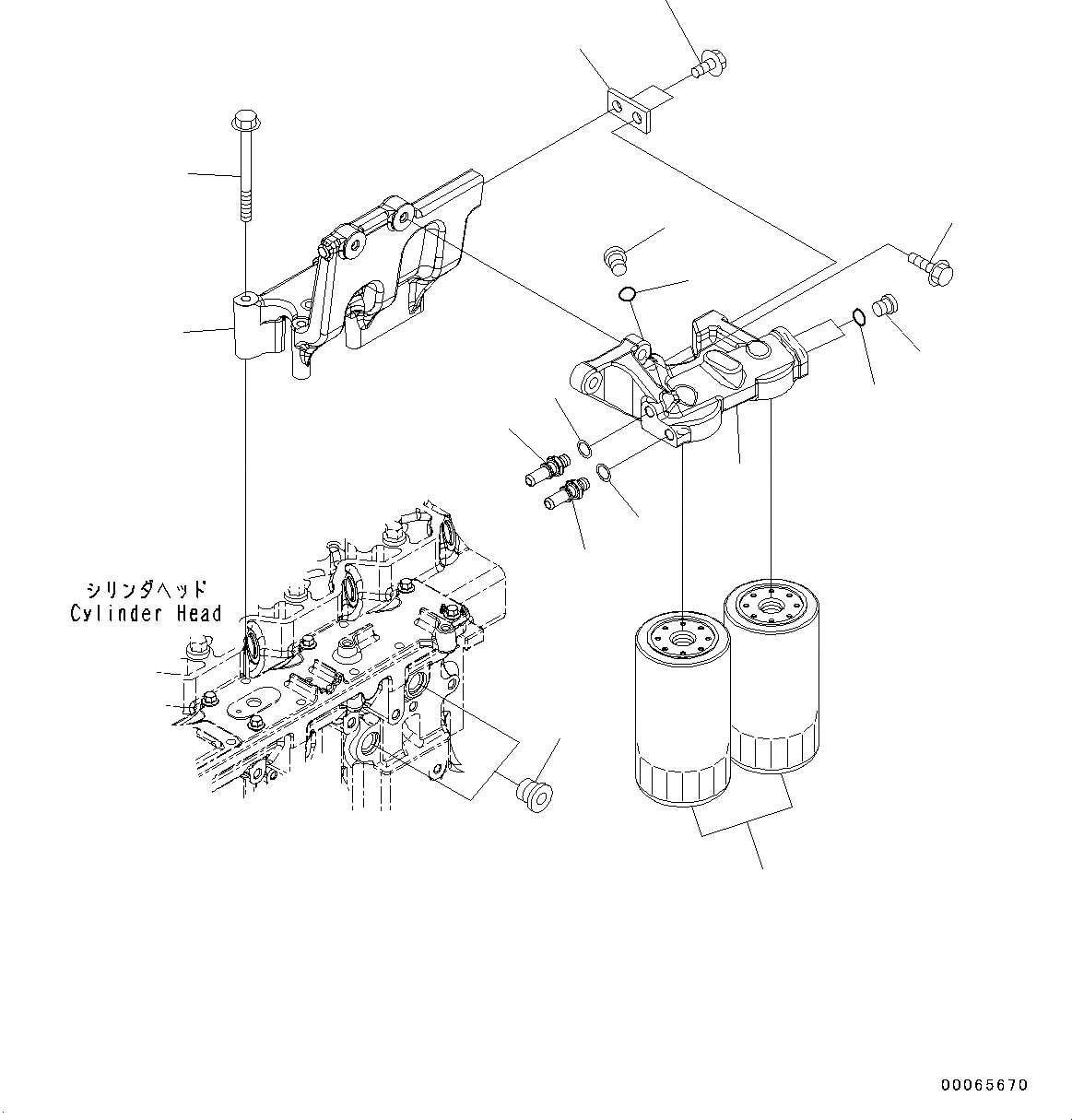 シリンダヘッド
Cylinder Head

00065670