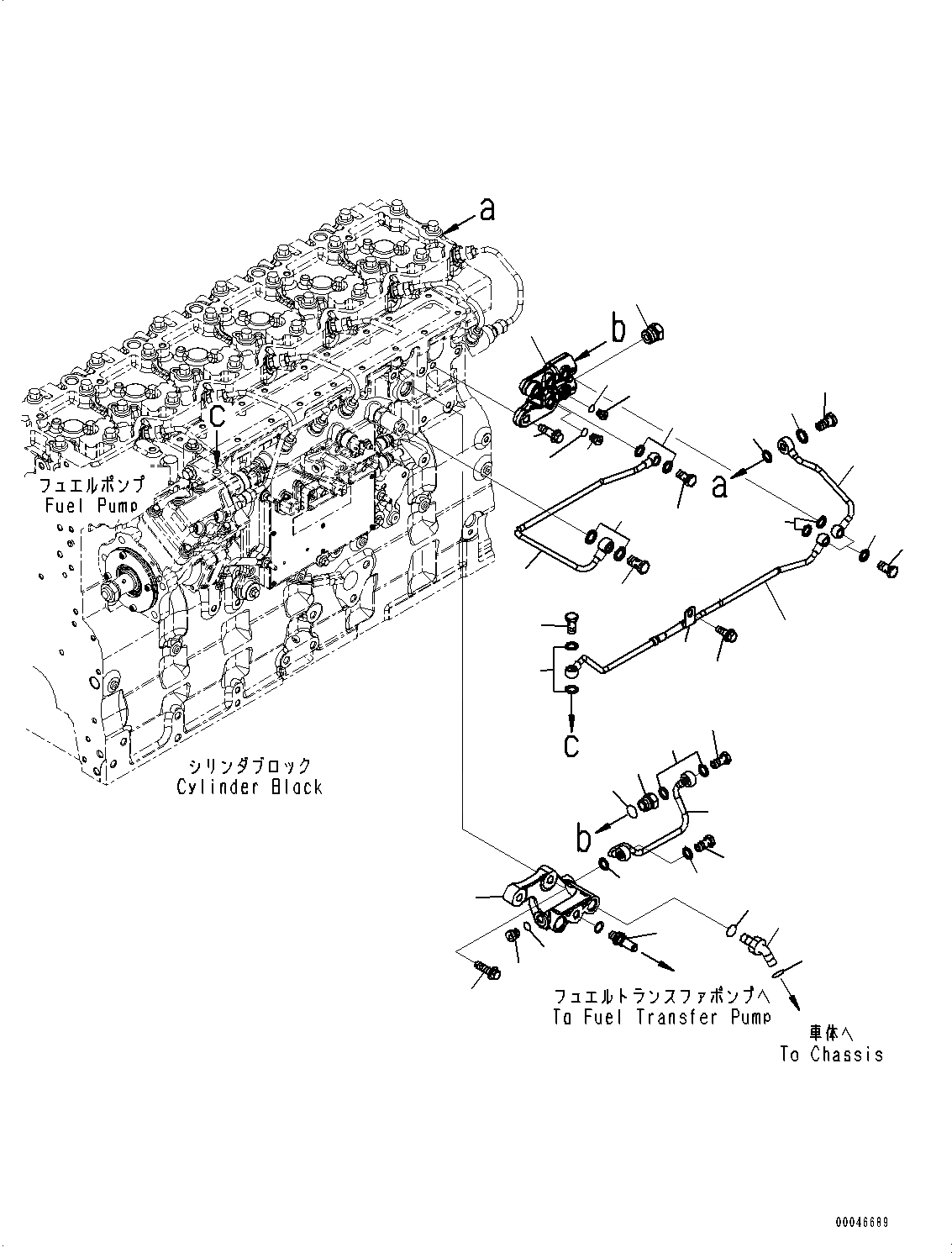 a

b

c

フュエルポンプ
Fuel Pump

a

c

シリンダブロック
Cylinder Block

b

フュエルトランスファポンプへ
To Fuel Transfer Pump

車体へ
To Chassis

00046689