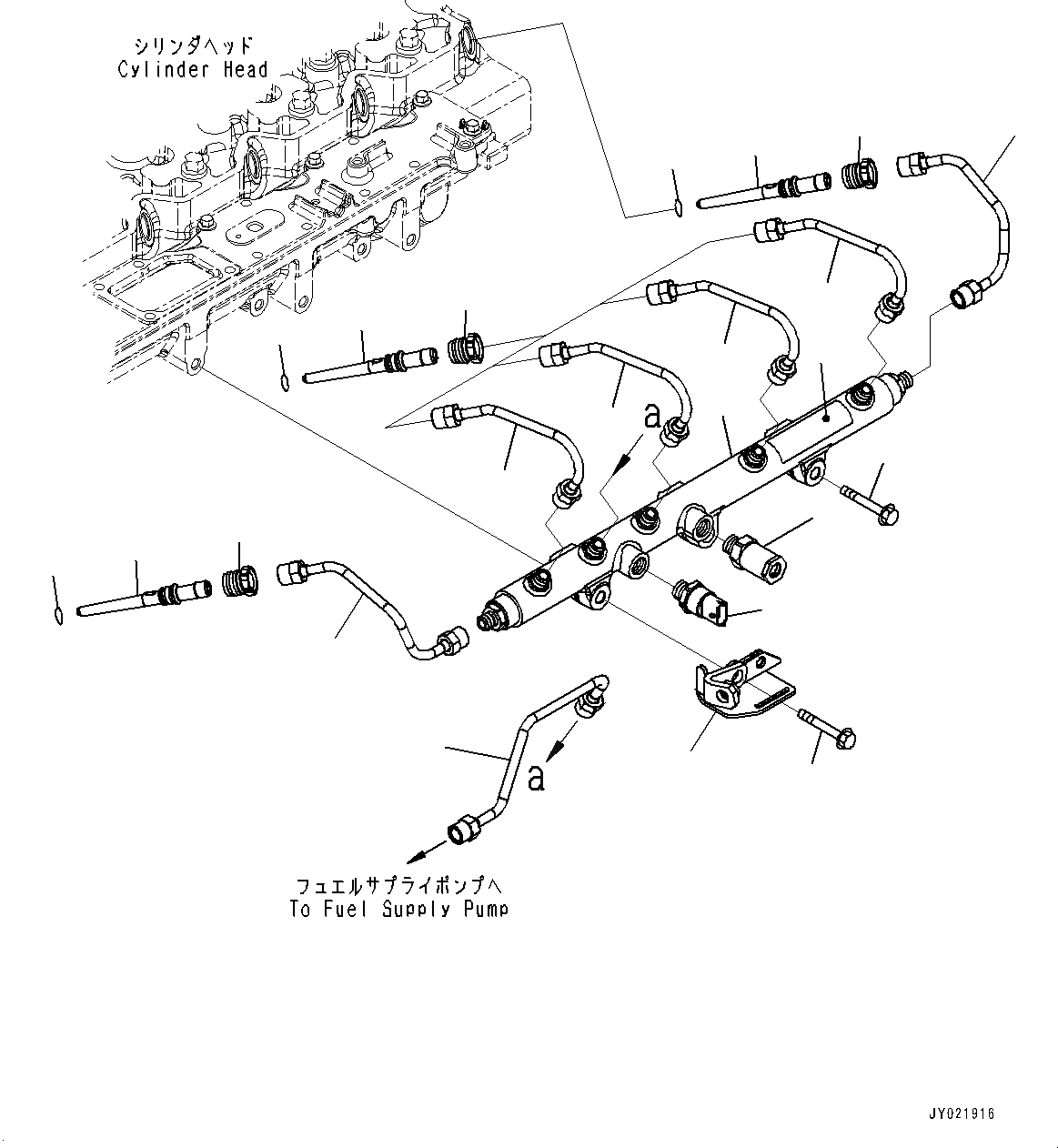 シリンダヘッド
Cylinder Head

a

a

フュエルサプライポンプへ
To Fuel Supply Pump

JY021916