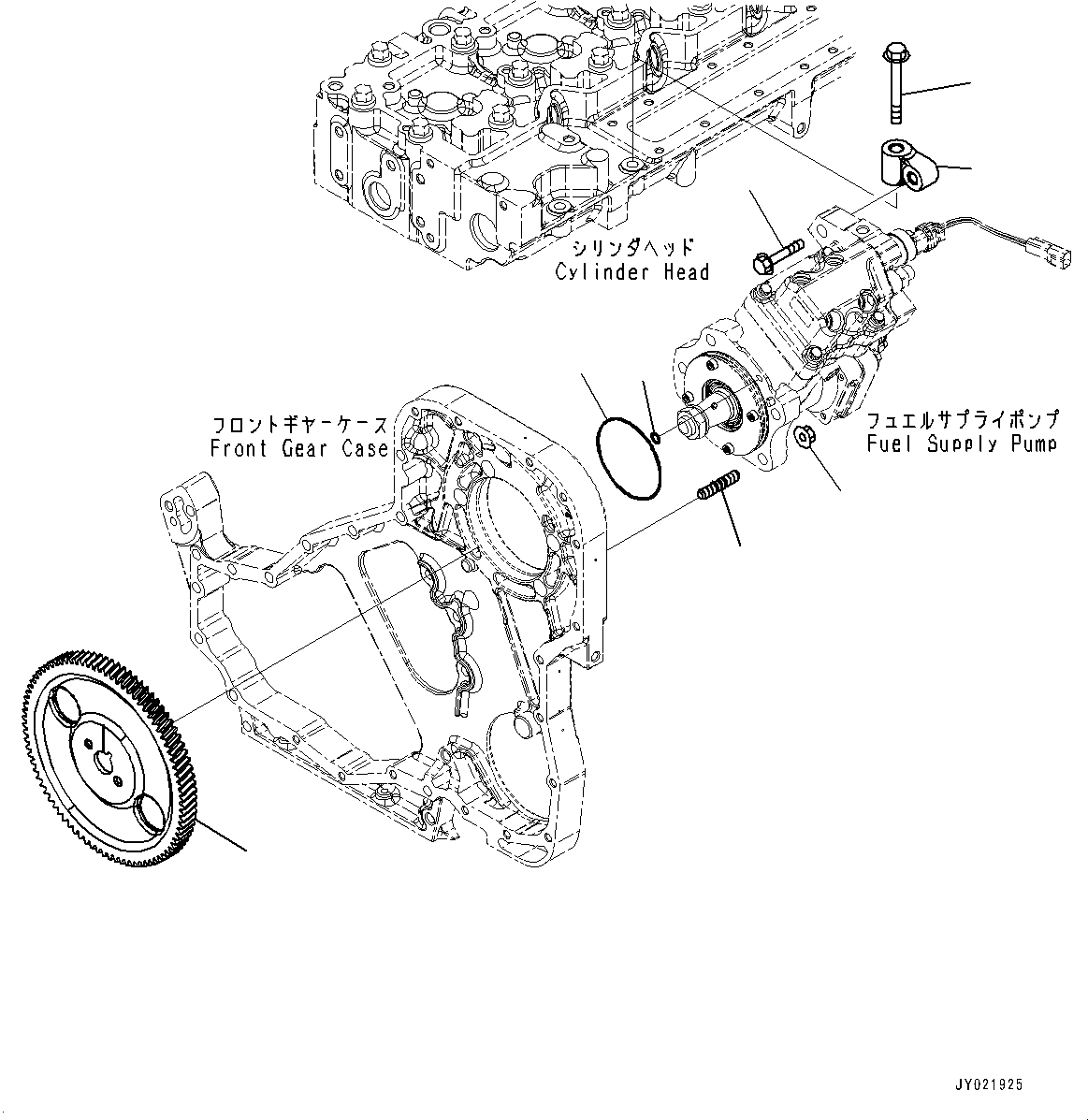 シリンダヘッド
Cylinder Head

フロントギヤーケース
Front Gear Case

フュエルサプライポンプ
Fuel Supply Pump

JY021925