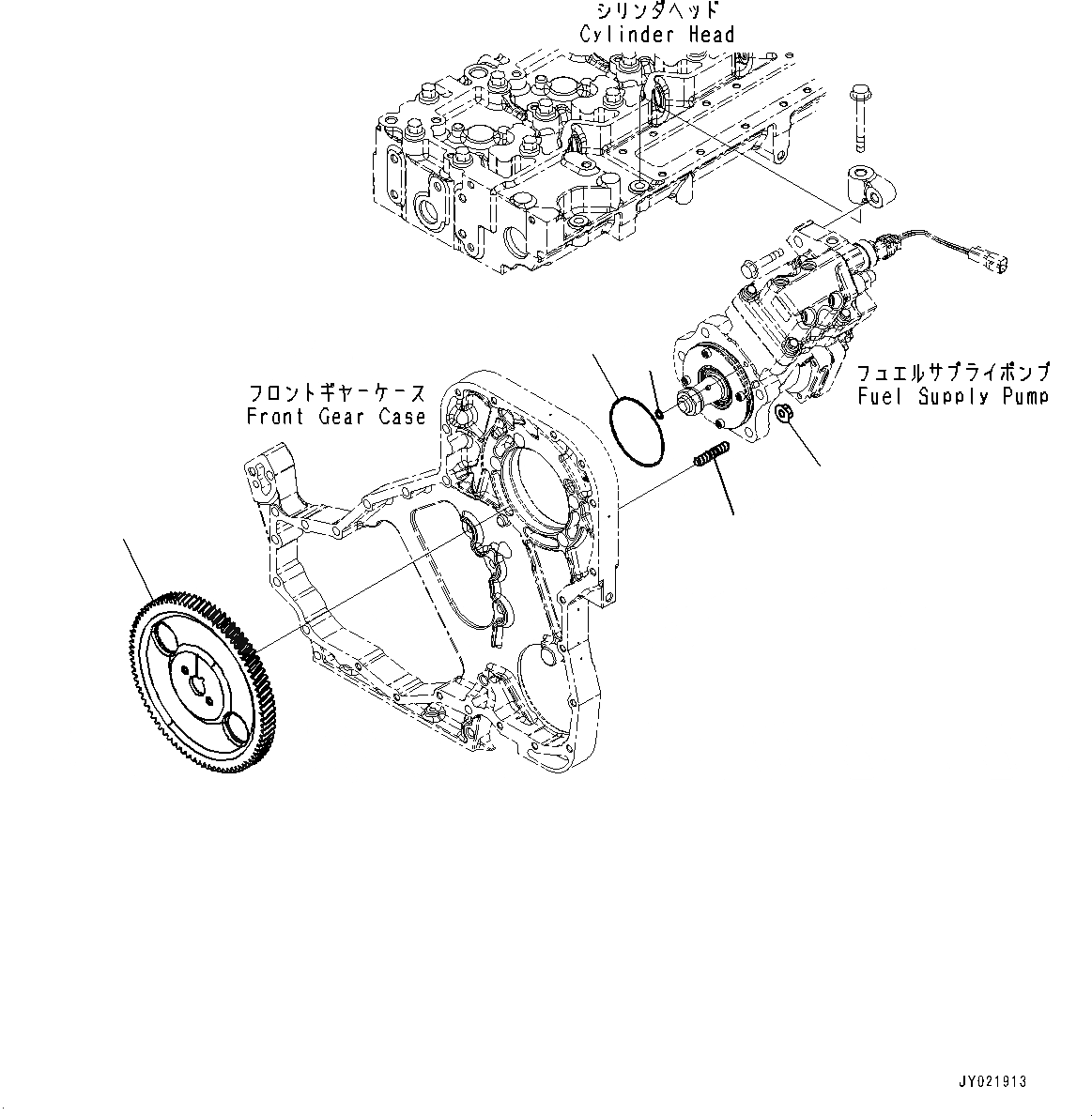 シリンダヘッド
Cylinder Head

フロントギヤーケース
Front Gear Case

フュエルサプライポンプ
Fuel Supply Pump

JY021913