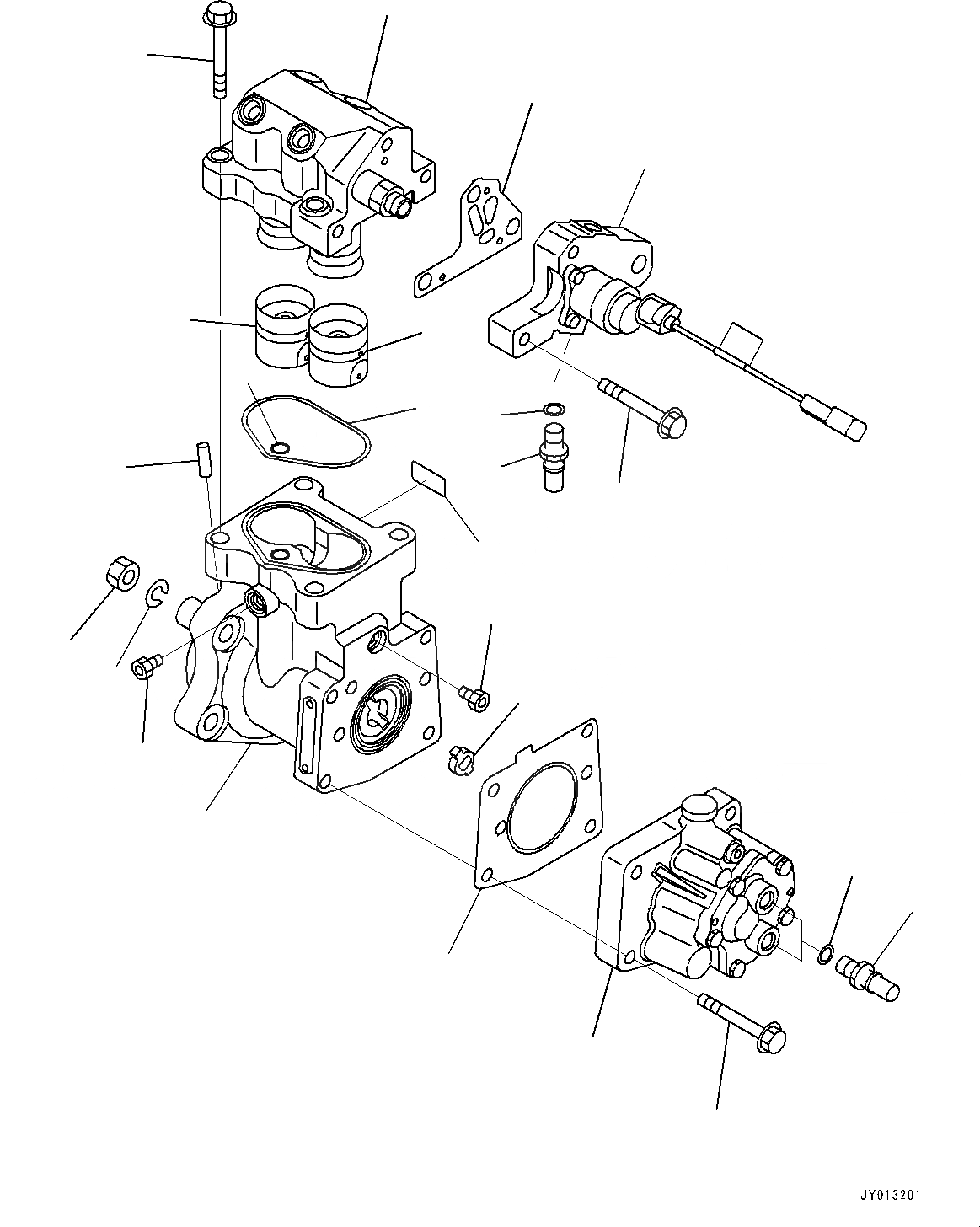 JY013201