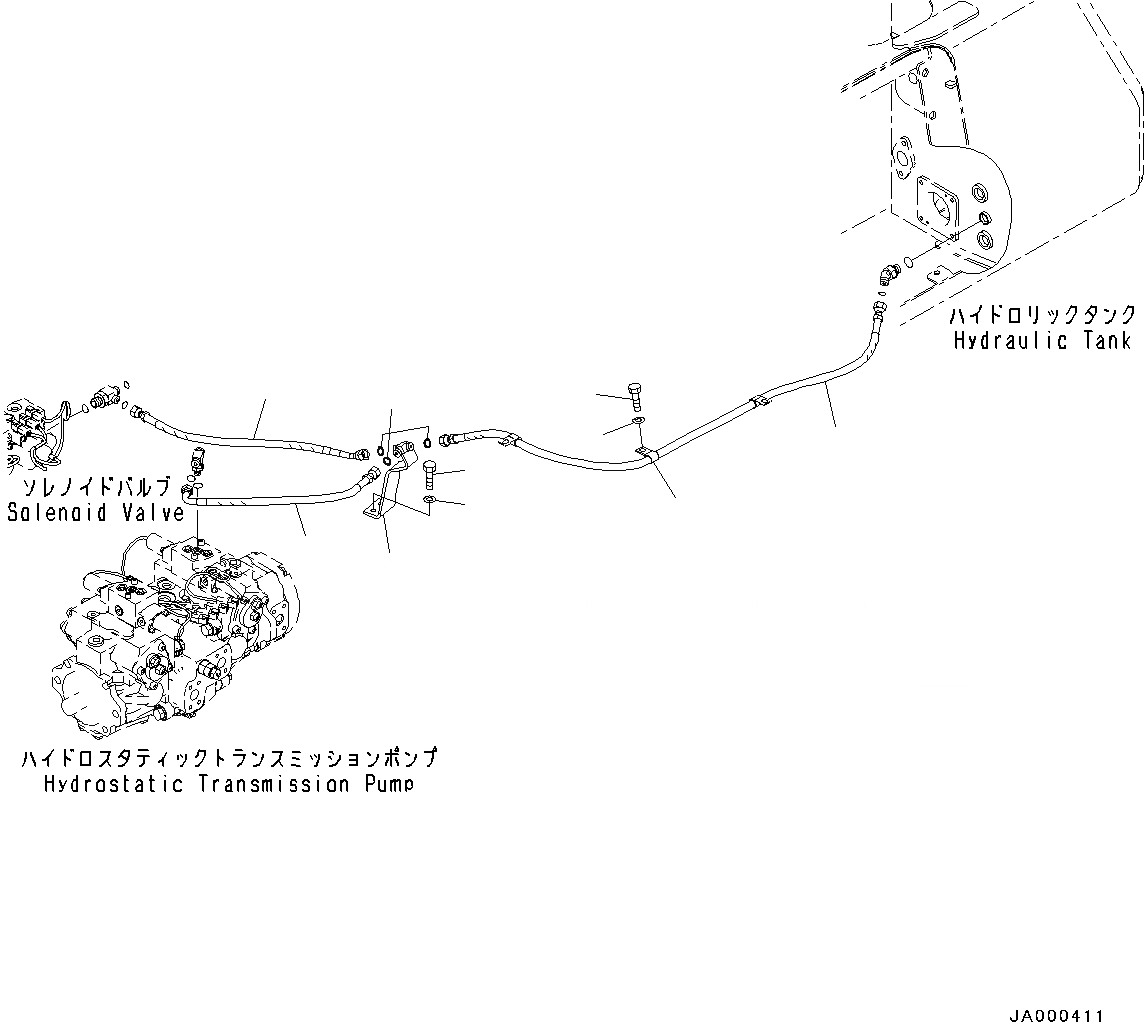 ハイドロリックタンク
Hydraulic Tank

ソレノイドバルブ
Solenoid Valve

ハイドロスタティックトランスミッションポンプ
Hydrostatic Transmission Pump

JA000411