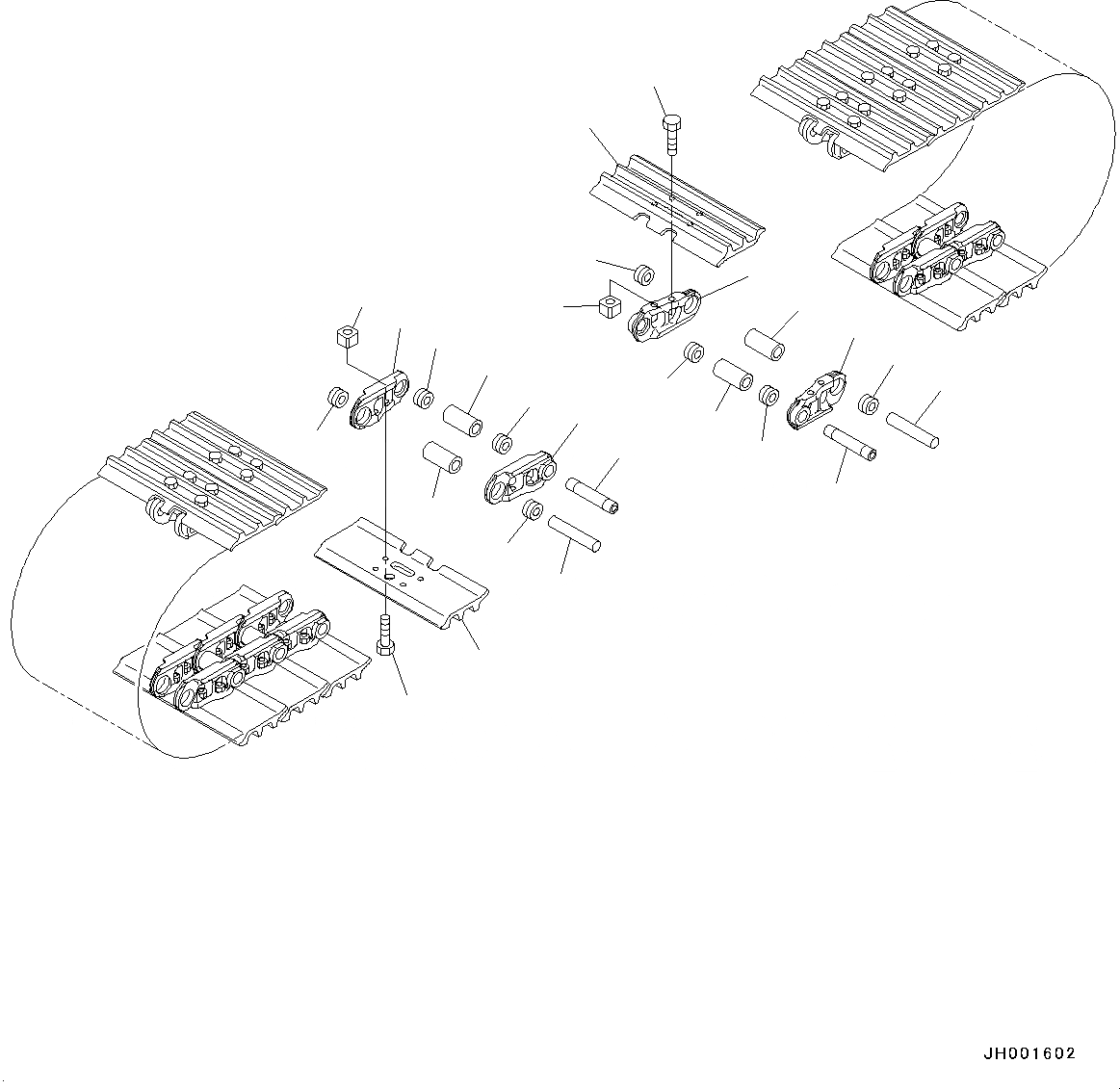 JH001602