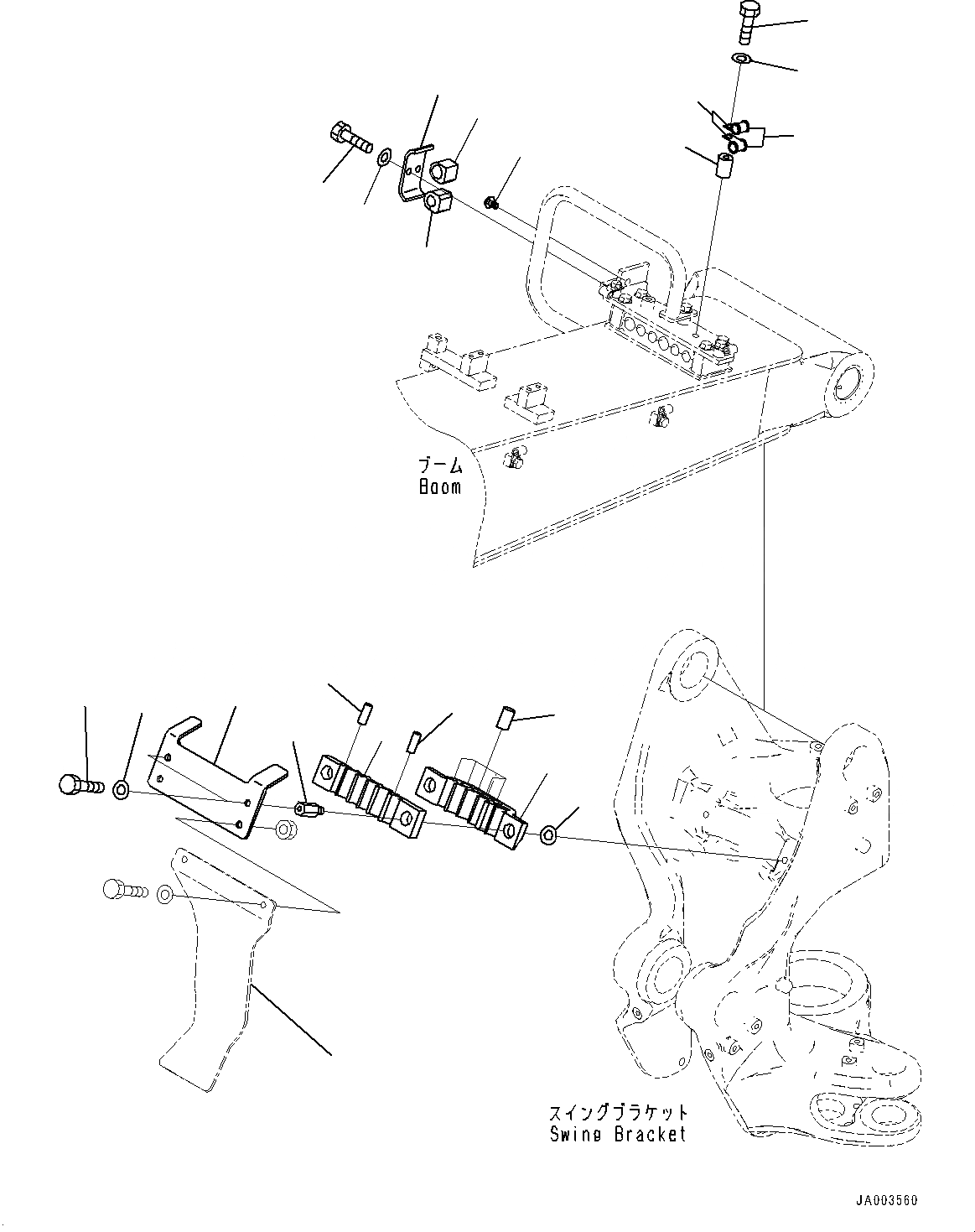 ブーム
Boom

スイングブラケット
Swing Bracket

JA003560