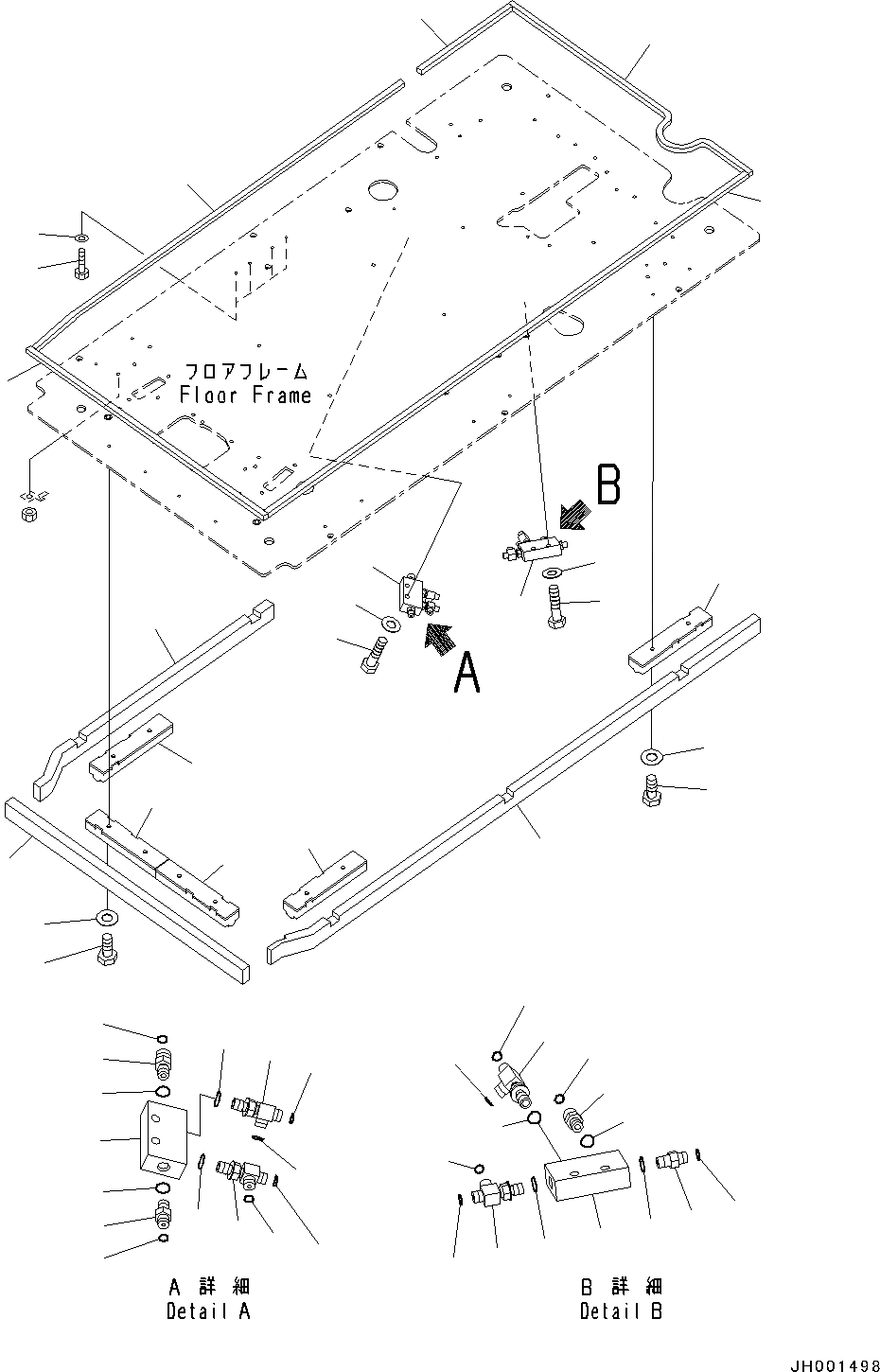 フロアフレーム
Floor Frame

B

A

A 詳 細
Detail A

B 詳 細
Detail B

JH001498