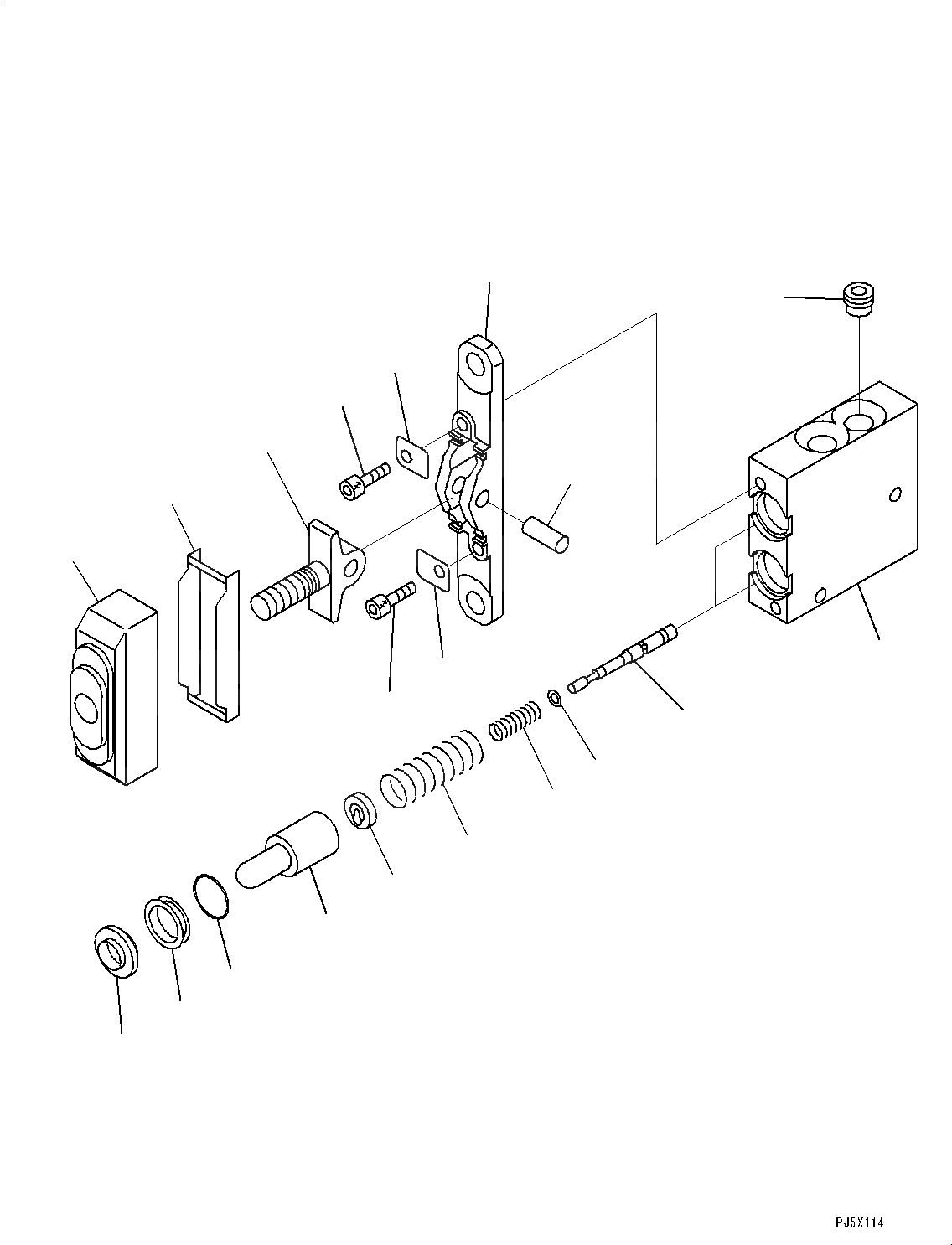 PJ5X114