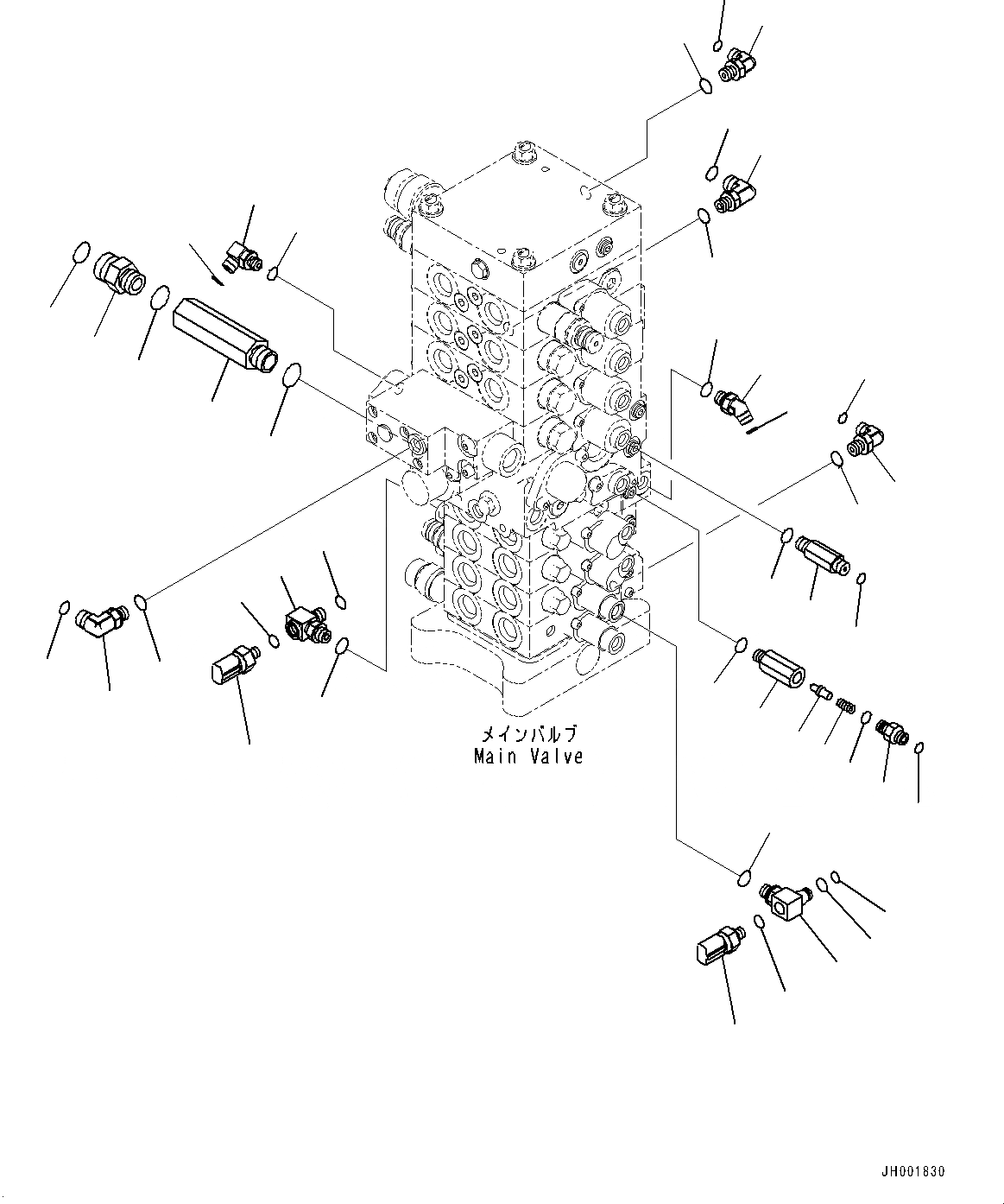 メインバルブ
Main Valve

JH001830