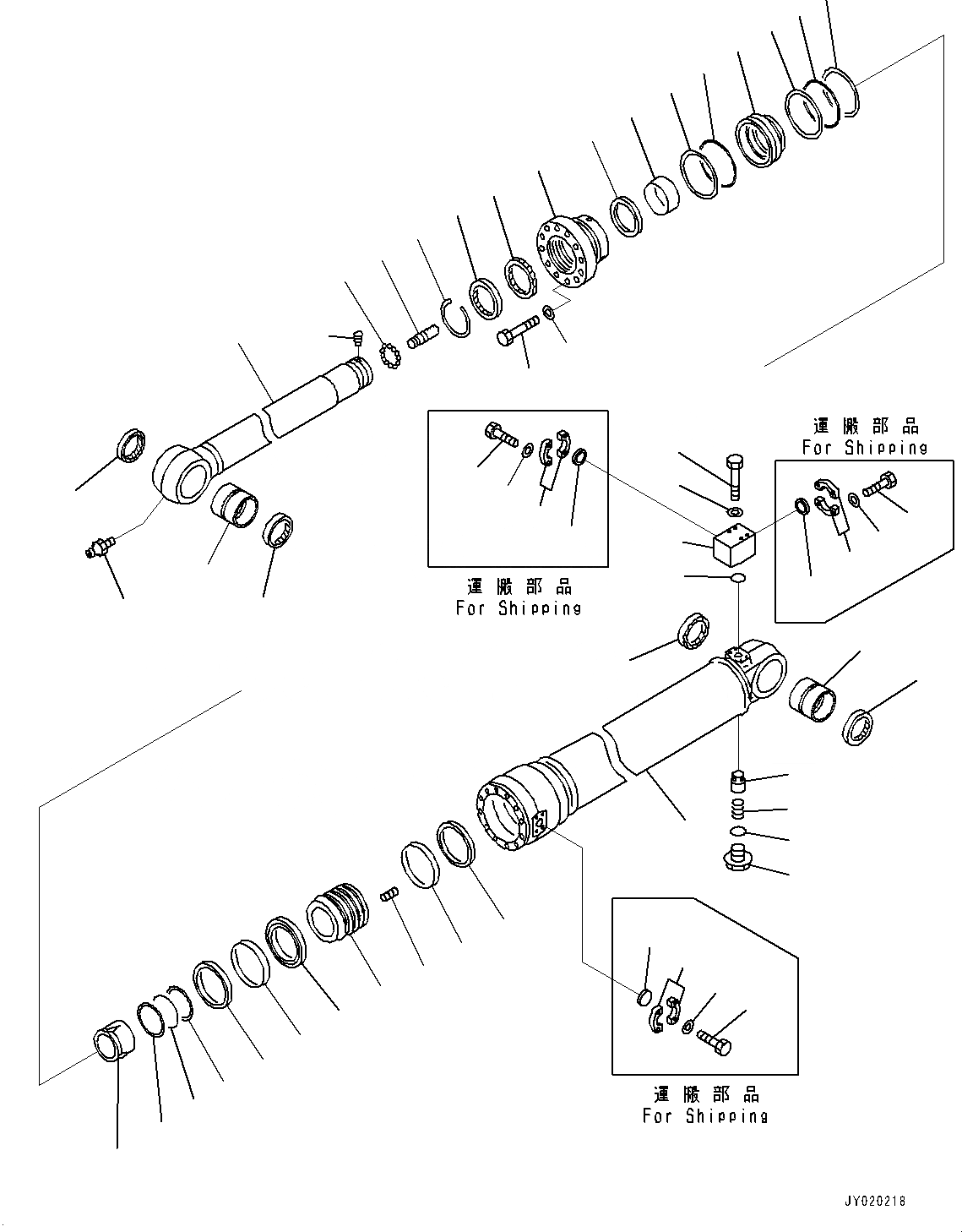 運搬部品
For Shipping

運搬部品
For Shipping

運搬部品
For Shipping

JY020218