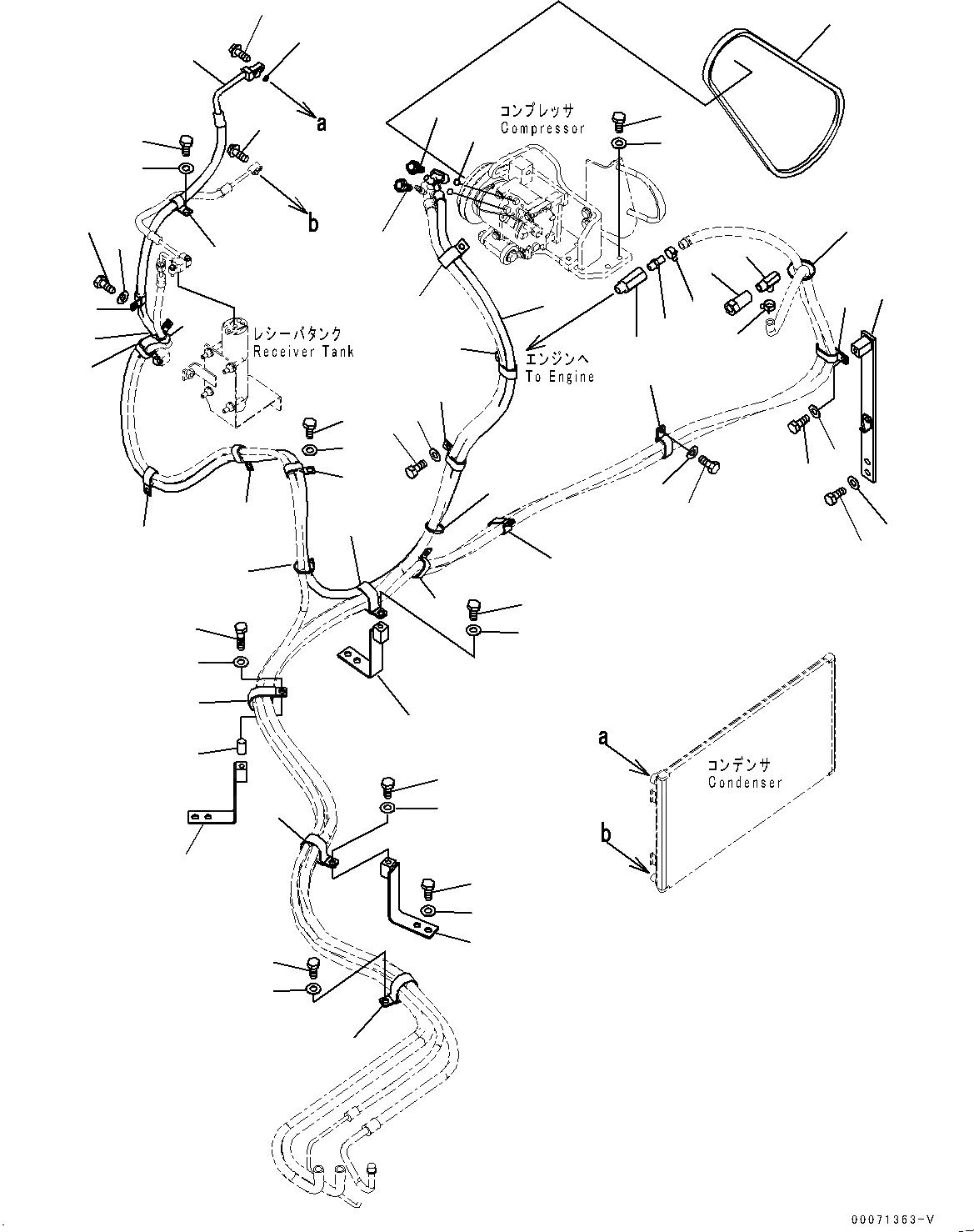 a

b

コンプレッサ
Compressor

レシーバタンク
Receiver Tank

エンジンへ
To Engine

a

コンデンサ
Condenser

b

00071363-V