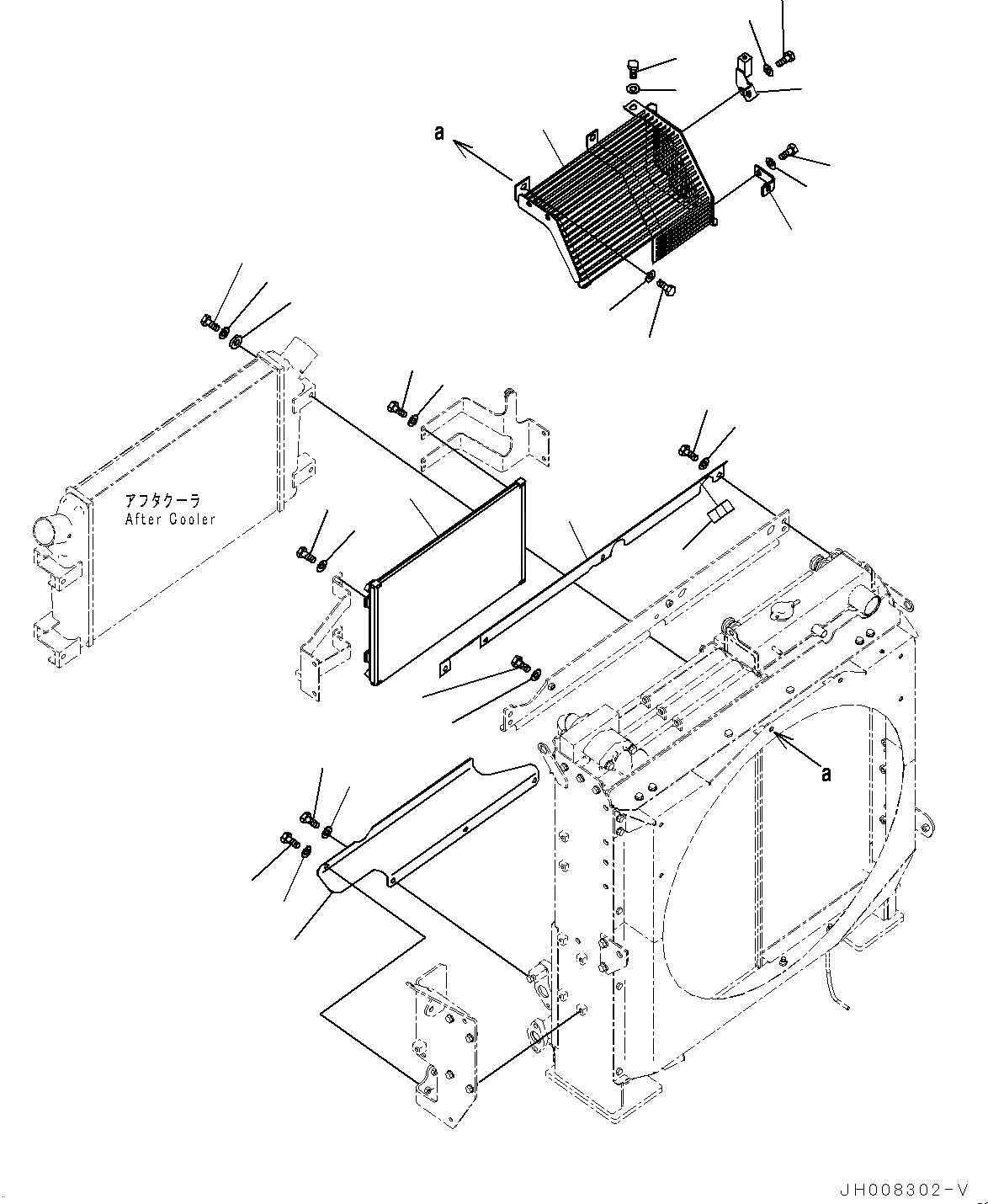 a

アフタクーラ
After Cooler

a

JH008302-V