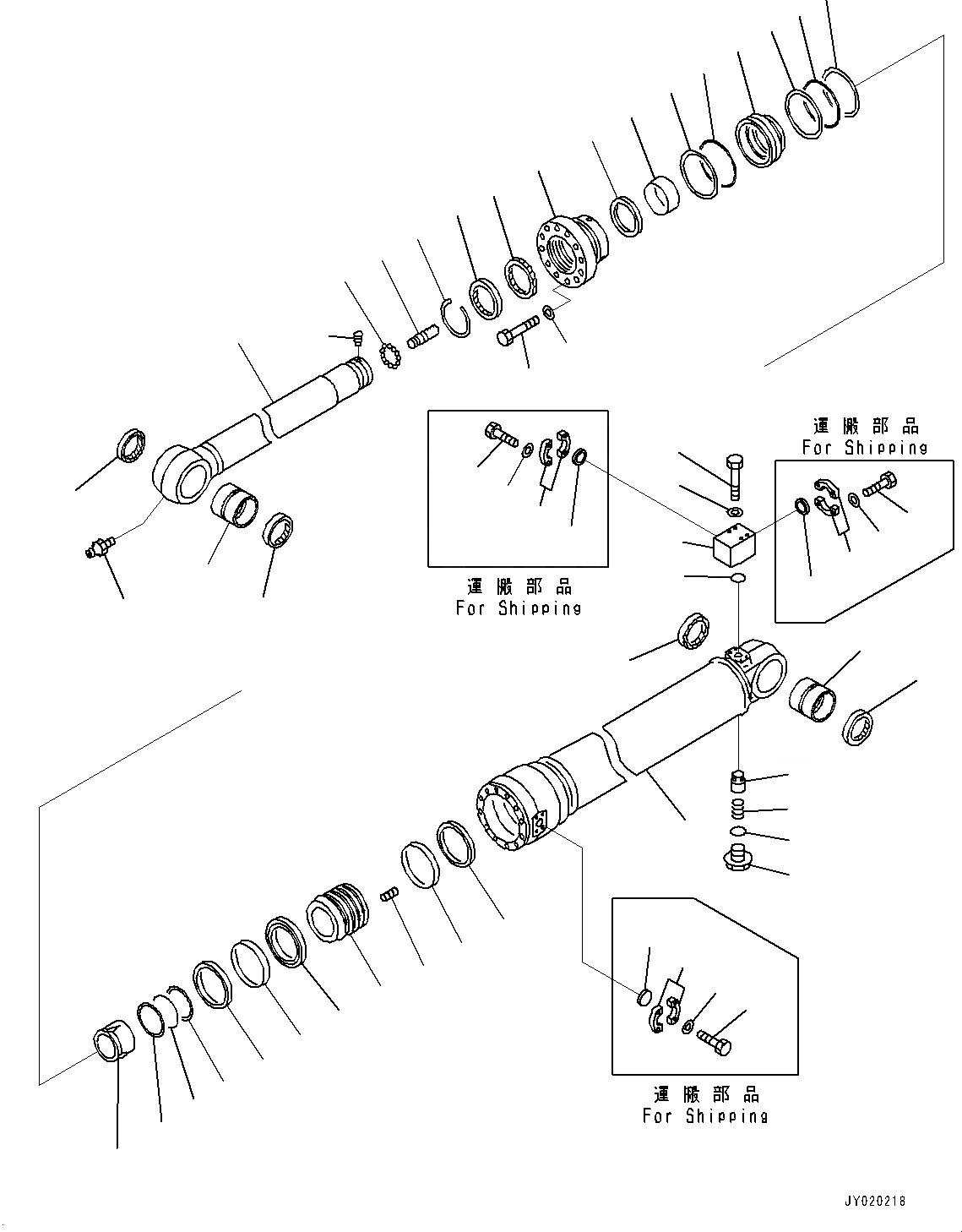 運搬部品
For Shipping

運搬部品
For Shipping

運搬部品
For Shipping

JY020218