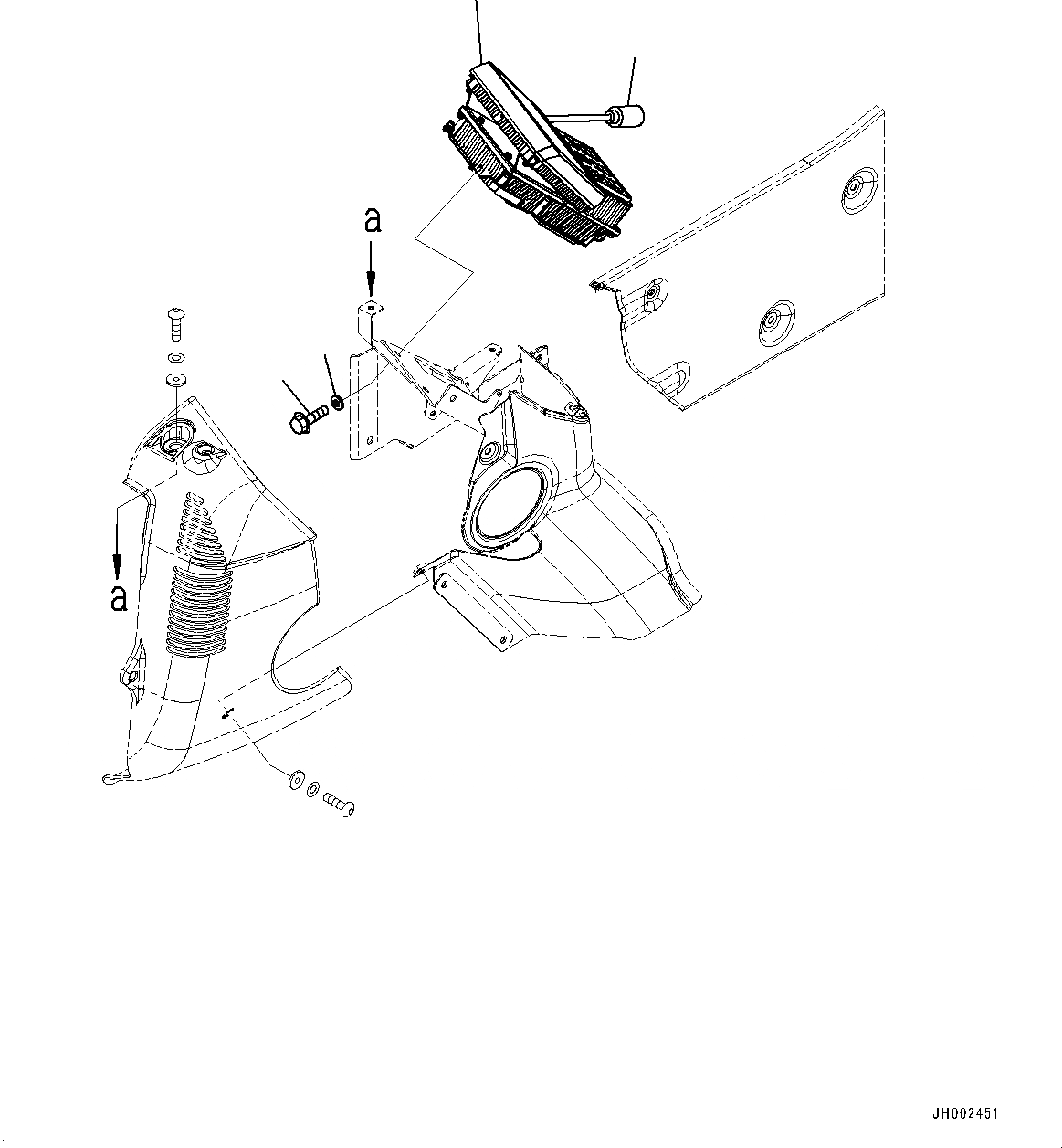 a

a

JH002451