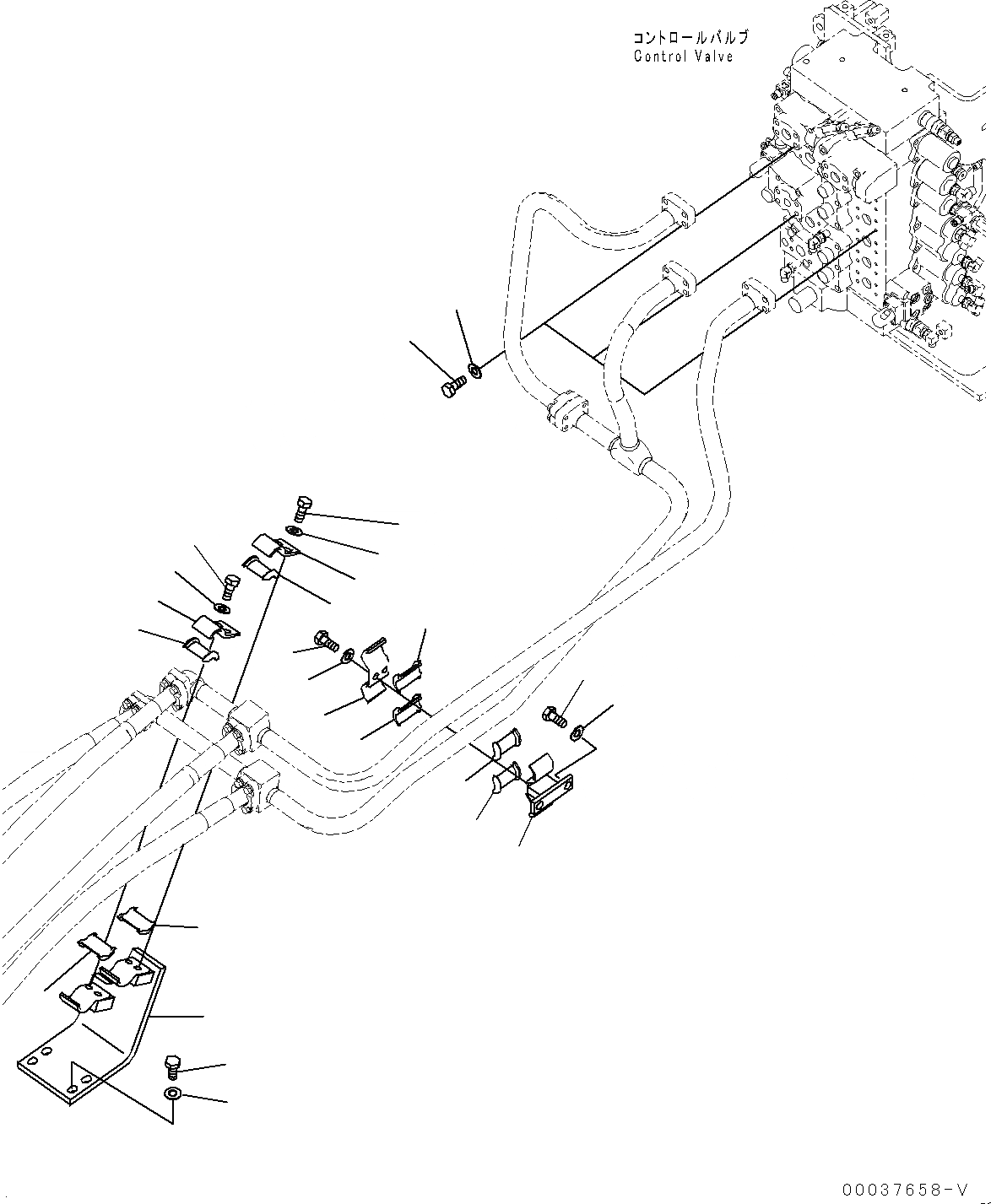 コントロールバルブ
Control Valve

00037658-V